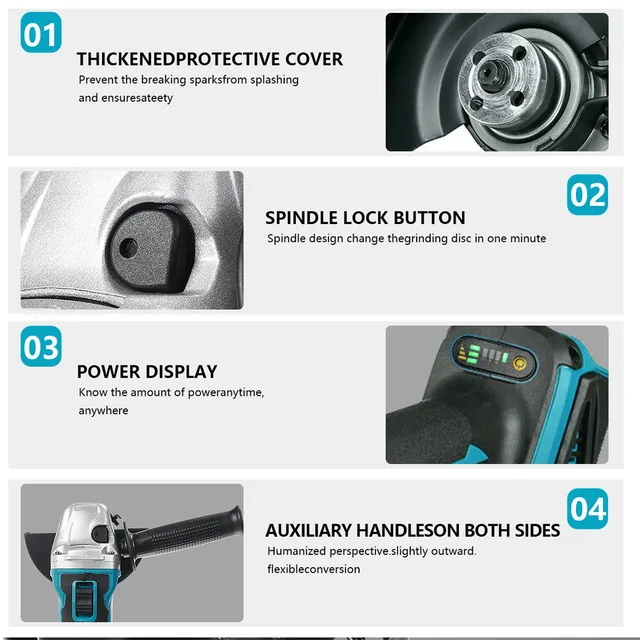 01

THICKENEDPROTECTIVE COVER

Prevent the breaking sparksfrom splashing and ensuresateety

02

SPINDLE LOCK BUTTON

Spindle design change thegrinding disc in one minute

03

POWER DISPLAY

Know the amount of poweranytime, anywhere

04

AUXILIARY HANDLESON BOTH SIDES

Humanized perspective.slightly outward. flexibleconversion