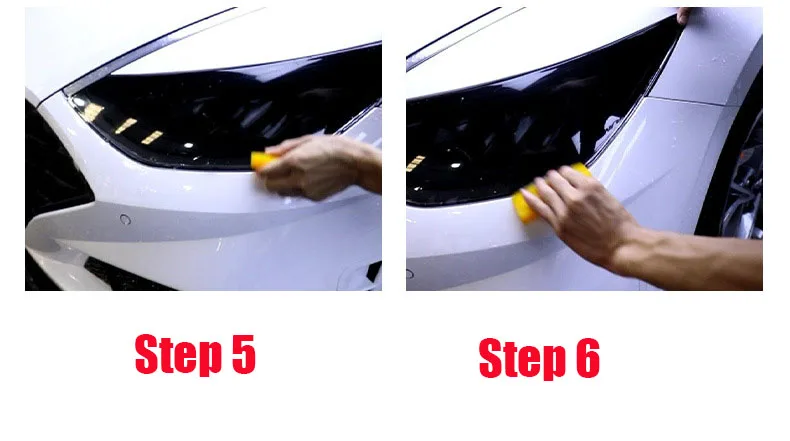 Step 5

Step 6