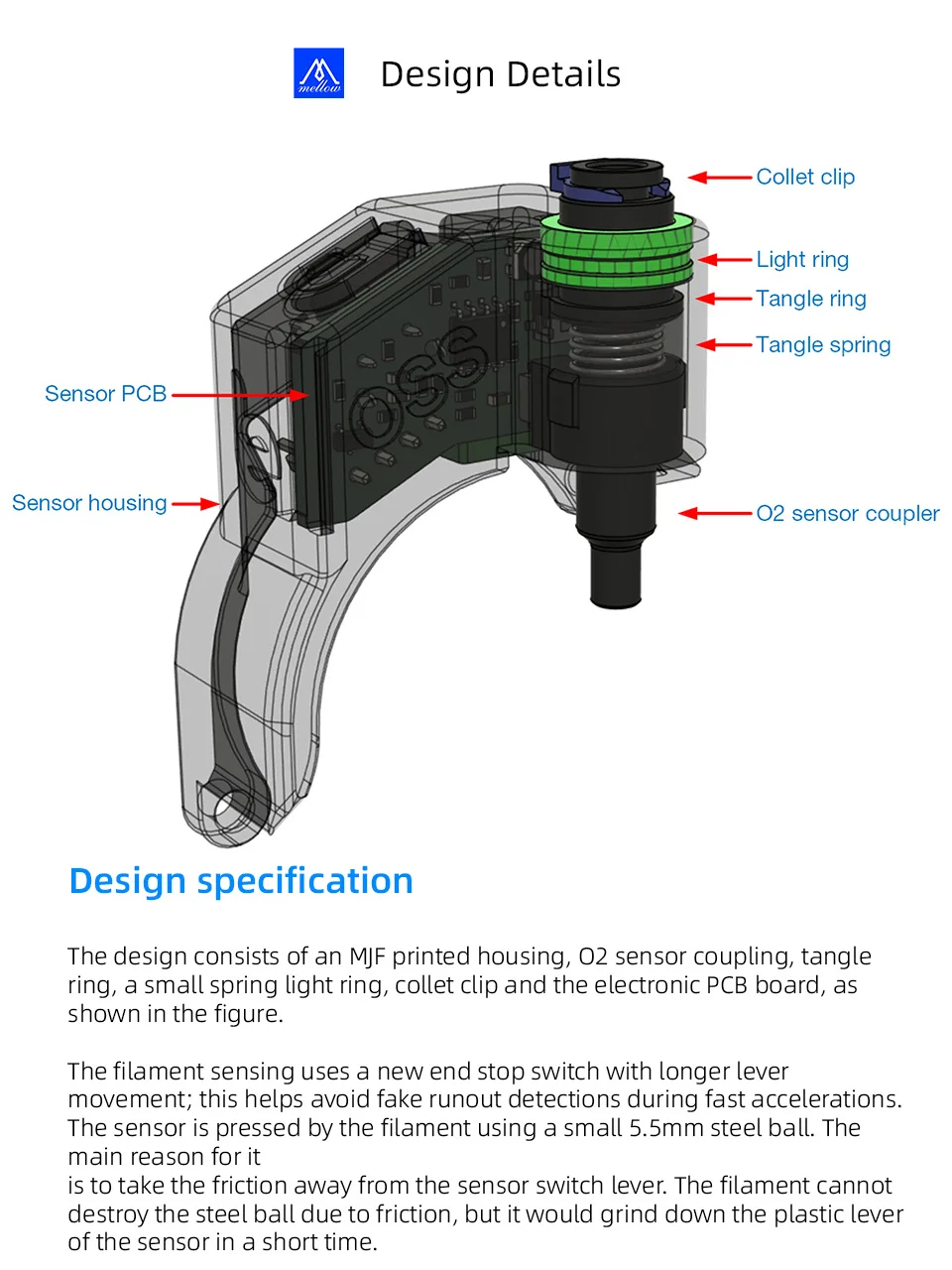 mellow

Design Details

Collet clip

Light ring

Tangle ring

Tangle spring

Sensor PCB

Sensor housing

O2 sensor coupler

OSS

Design specification

The design consists of an MJF printed housing, O2 sensor coupling, tangle ring, a small spring light ring, collet clip and the electronic PCB board, as shown in the figure.

The filament sensing uses a new end stop switch with longer lever movement; this helps avoid fake runout detections during fast accelerations. The sensor is pressed by the filament using a small 5.5mm steel ball. The main reason for it
is to take the friction away from the sensor switch lever. The filament cannot destroy the steel ball due to friction, but it would grind down the plastic lever of the sensor in a short time.