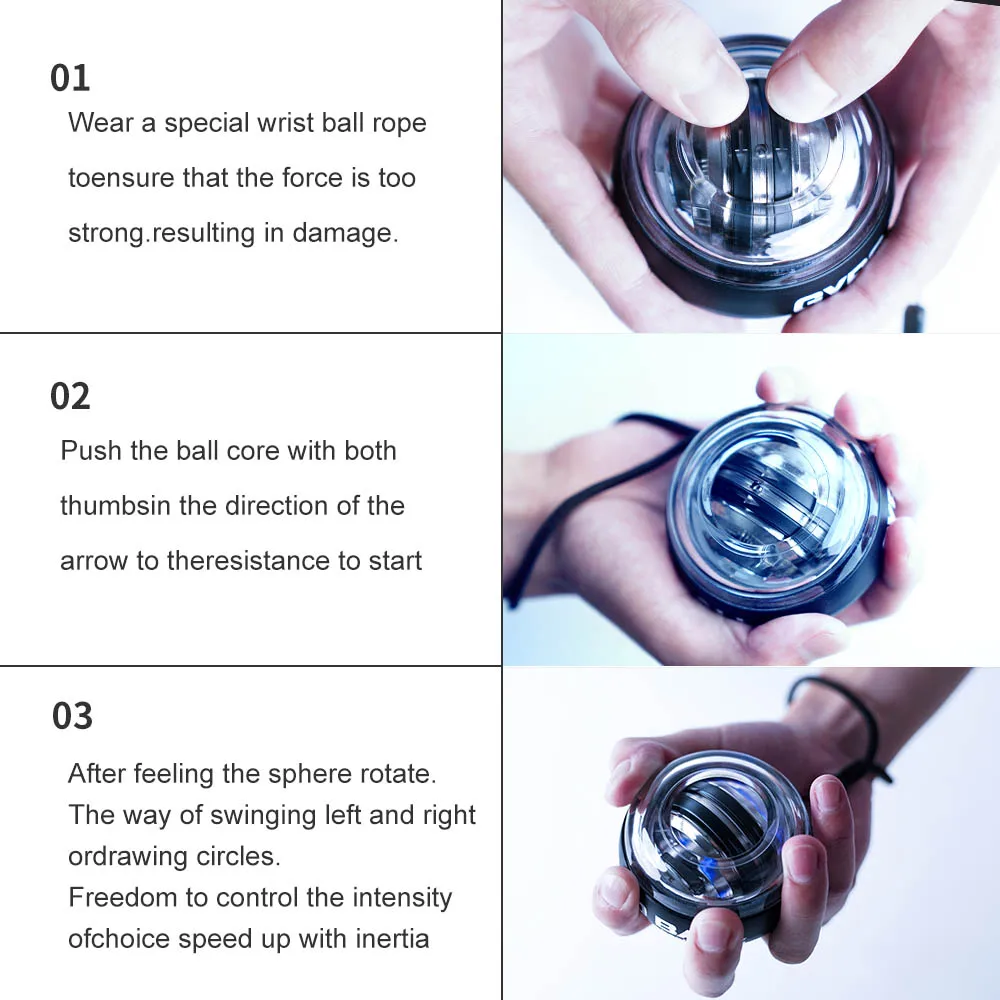 01

Wear a special wrist ball rope toensure that the force is too strong.resulting in damage.

GYR

02

Push the ball core with both thumbsin the direction of the arrow to theresistance to start

03

After feeling the sphere rotate.
The way of swinging left and right ordrawing circles.
Freedom to control the intensity ofchoice speed up with inertia