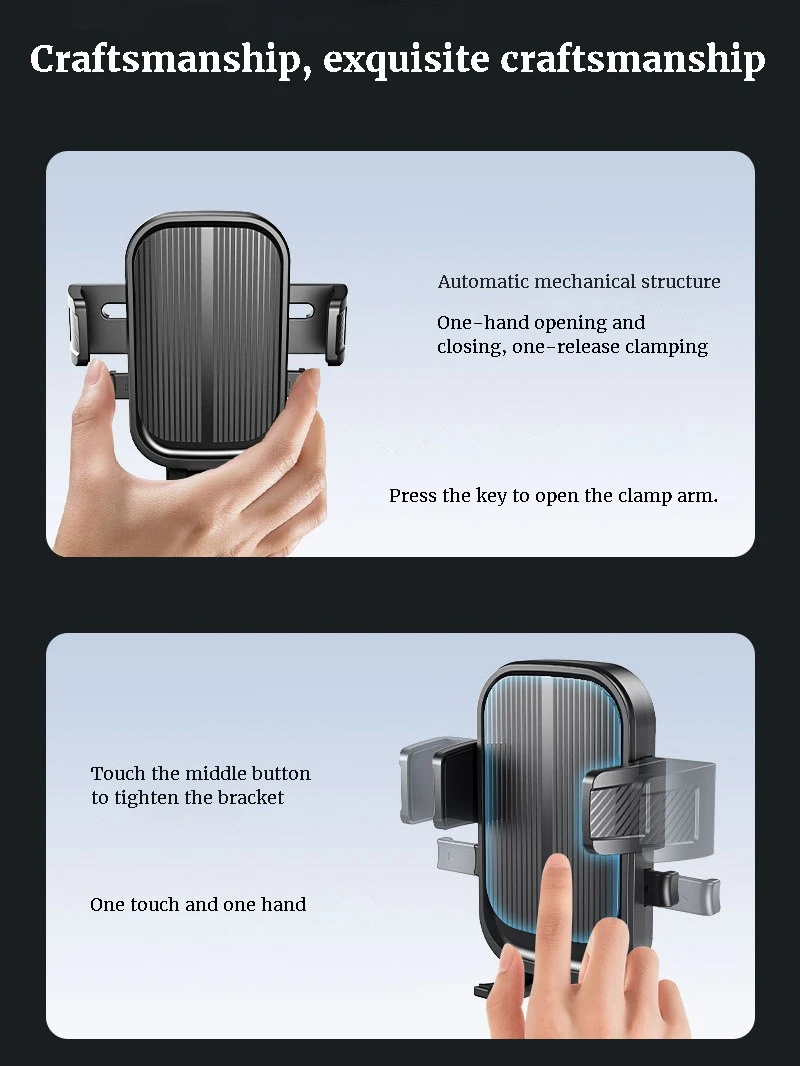 Craftsmanship, exquisite craftsmanship

Automatic mechanical structure

One-hand opening and closing, one-release clamping

Press the key to open the clamp arm.

Touch the middle button to tighten the bracket

One touch and one hand