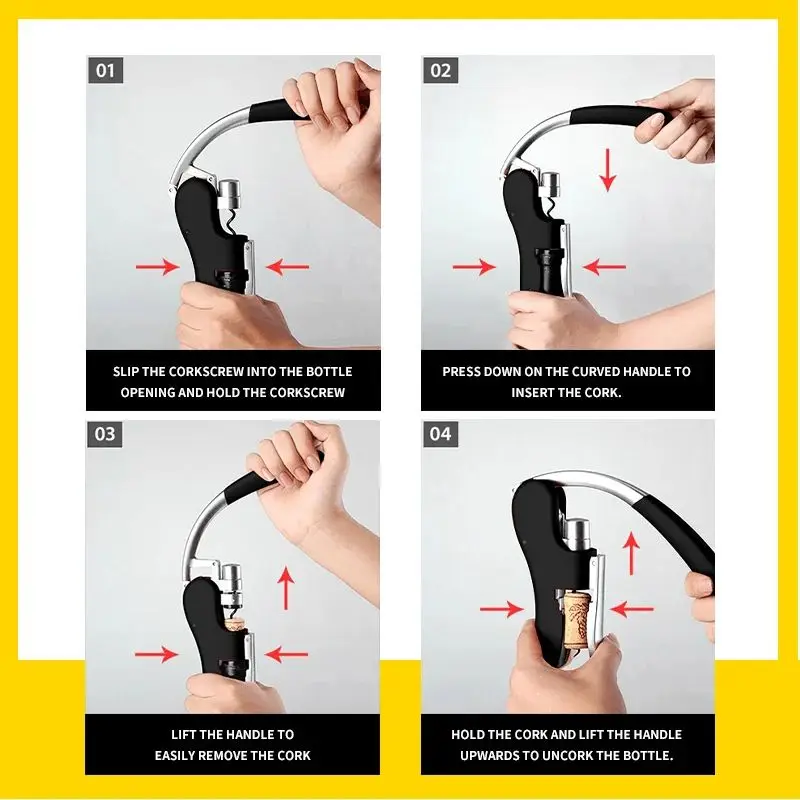 01

SLIP THE CORKSCREW INTO THE BOTTLE OPENING AND HOLD THE CORKSCREW

02

PRESS DOWN ON THE CURVED HANDLE TO INSERT THE CORK.

03

LIFT THE HANDLE TO EASILY REMOVE THE CORK

04

HOLD THE CORK AND LIFT THE HANDLE UPWARDS TO UNCORK THE BOTTLE.