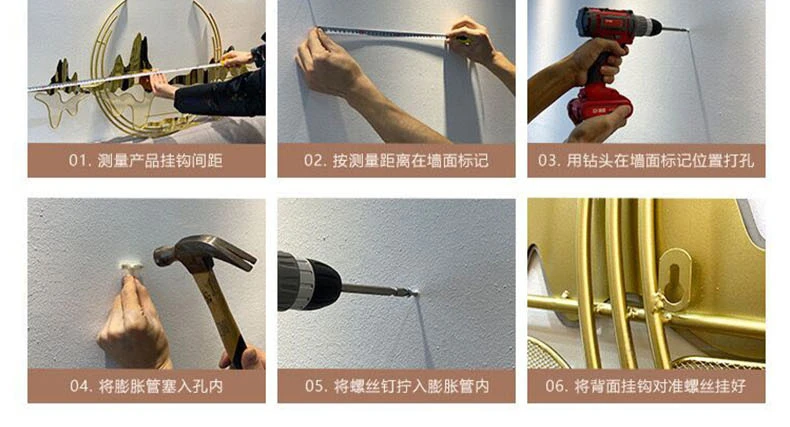 01. 测量产品挂钩间距

02. 按测量距离在墙面标记

03. 用钻头在墙面标记位置打孔

04. 将膨胀管塞入孔内

05. 将螺丝钉拧入膨胀管内

06. 将背面挂钩对准螺丝挂好