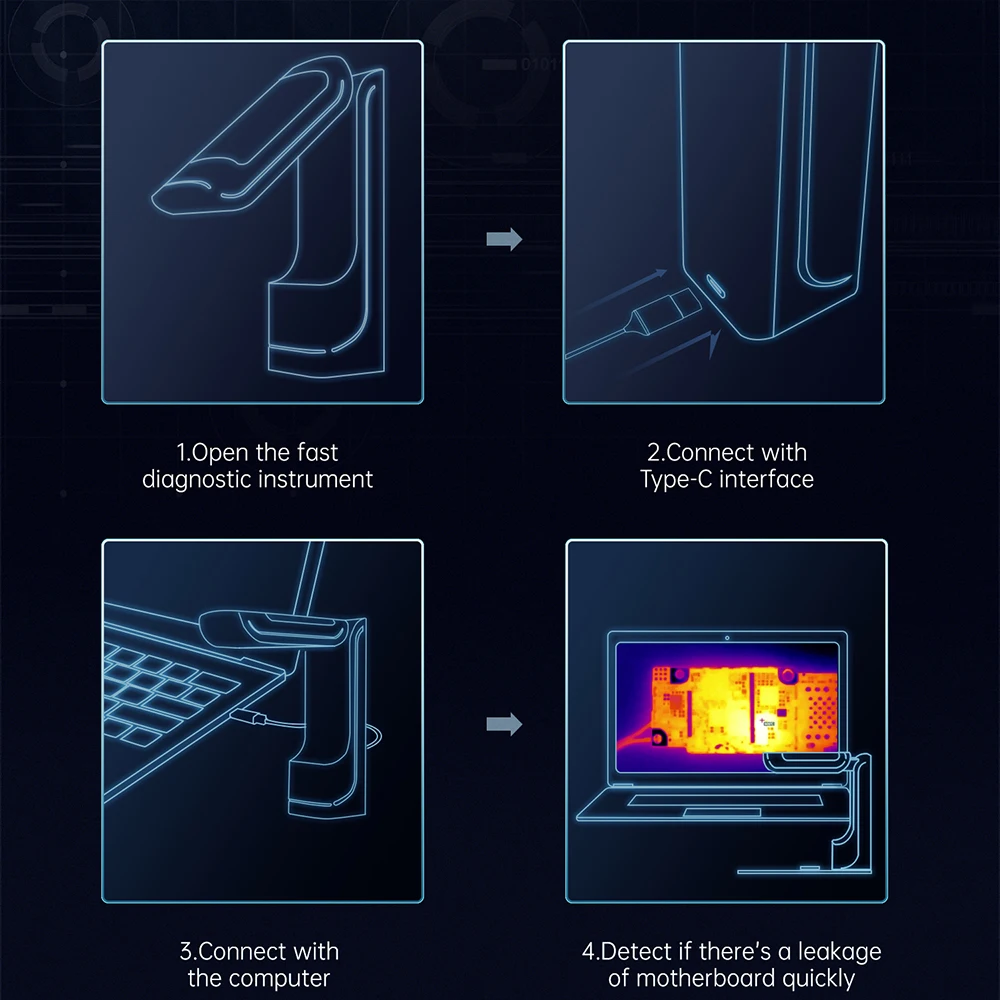 1.Open the fast diagnostic instrument

2.Connect with Type-C interface

3.Connect with the computer

4.Detect if there's a leakage of motherboard quickly