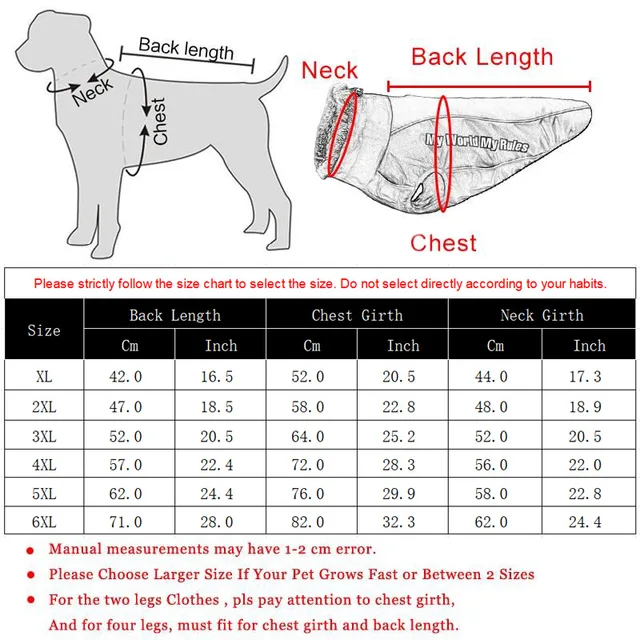 Back length
Neck
Chest

Neck
Back Length
My World My Rules
Chest

Please strictly follow the size chart to select the size. Do not select directly according to your habits.

| Size | Back Length Cm | Back Length Inch | Chest Girth Cm | Chest Girth Inch | Neck Girth Cm | Neck Girth Inch |
|---|---|---|---|---|---|---|
| XL | 42.0 | 16.5 | 52.0 | 20.5 | 44.0 | 17.3 |
| 2XL | 47.0 | 18.5 | 58.0 | 22.8 | 48.0 | 18.9 |
| 3XL | 52.0 | 20.5 | 64.0 | 25.2 | 52.0 | 20.5 |
| 4XL | 57.0 | 22.4 | 72.0 | 28.3 | 56.0 | 22.0 |
| 5XL | 62.0 | 24.4 | 76.0 | 29.9 | 58.0 | 22.8 |
| 6XL | 71.0 | 28.0 | 82.0 | 32.3 | 62.0 | 24.4 |

● Manual measurements may have 1-2 cm error.
● Please Choose Larger Size If Your Pet Grows Fast or Between 2 Sizes
● For the two legs Clothes , pls pay attention to chest girth, And for four legs, must fit for chest girth and back length.