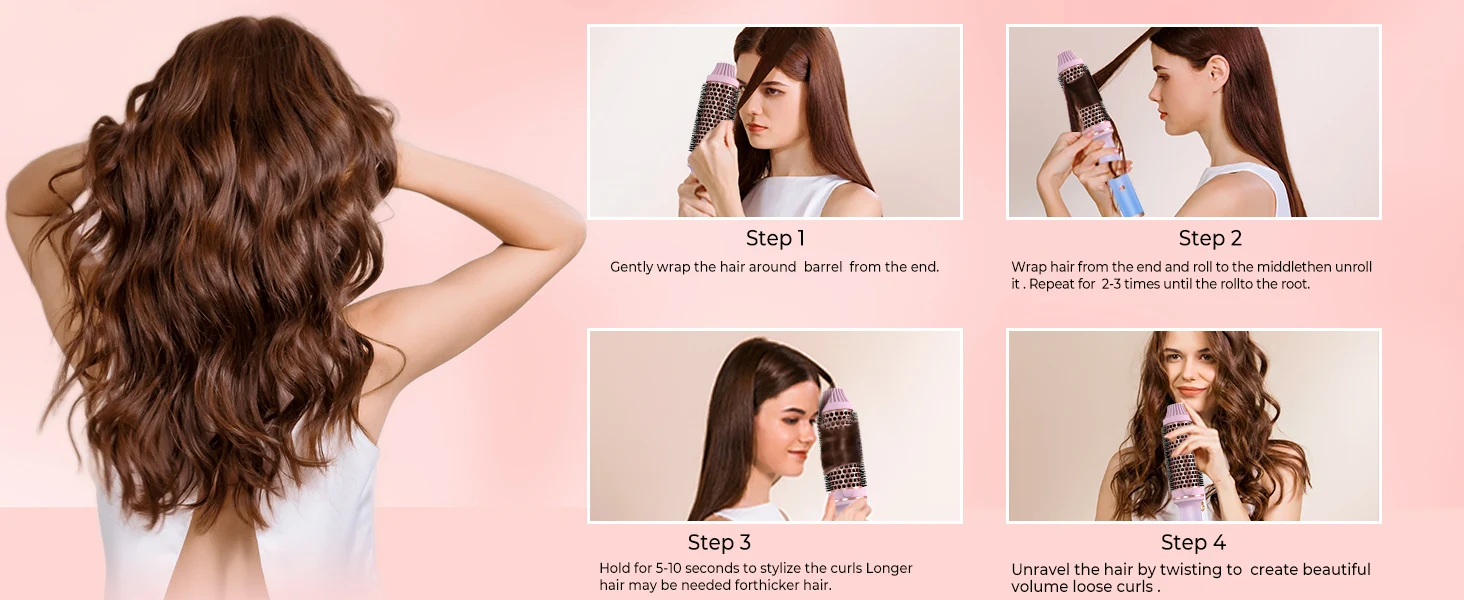 Step 1

Gently wrap the hair around barrel from the end.

Step 2

Wrap hair from the end and roll to the middlethen unroll it . Repeat for 2-3 times until the rollto the root.

Step 3

Hold for 5-10 seconds to stylize the curls Longer hair may be needed forthicker hair.

Step 4

Unravel the hair by twisting to create beautiful volume loose curls .