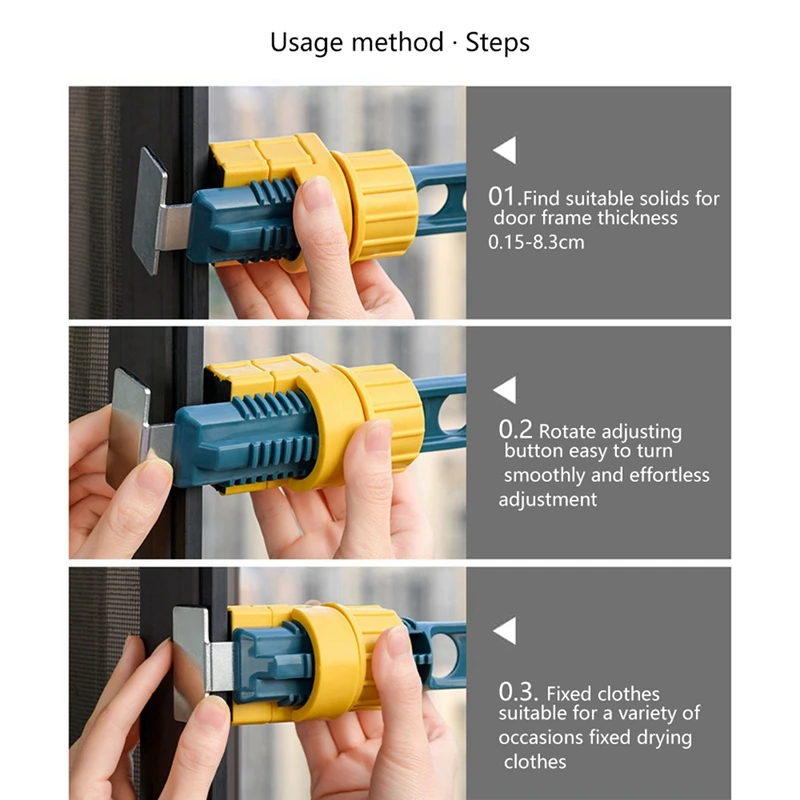 Usage method · Steps

01.Find suitable solids for door frame thickness 0.15-8.3cm

0.2 Rotate adjusting button easy to turn smoothly and effortless adjustment

0.3. Fixed clothes suitable for a variety of occasions fixed drying clothes