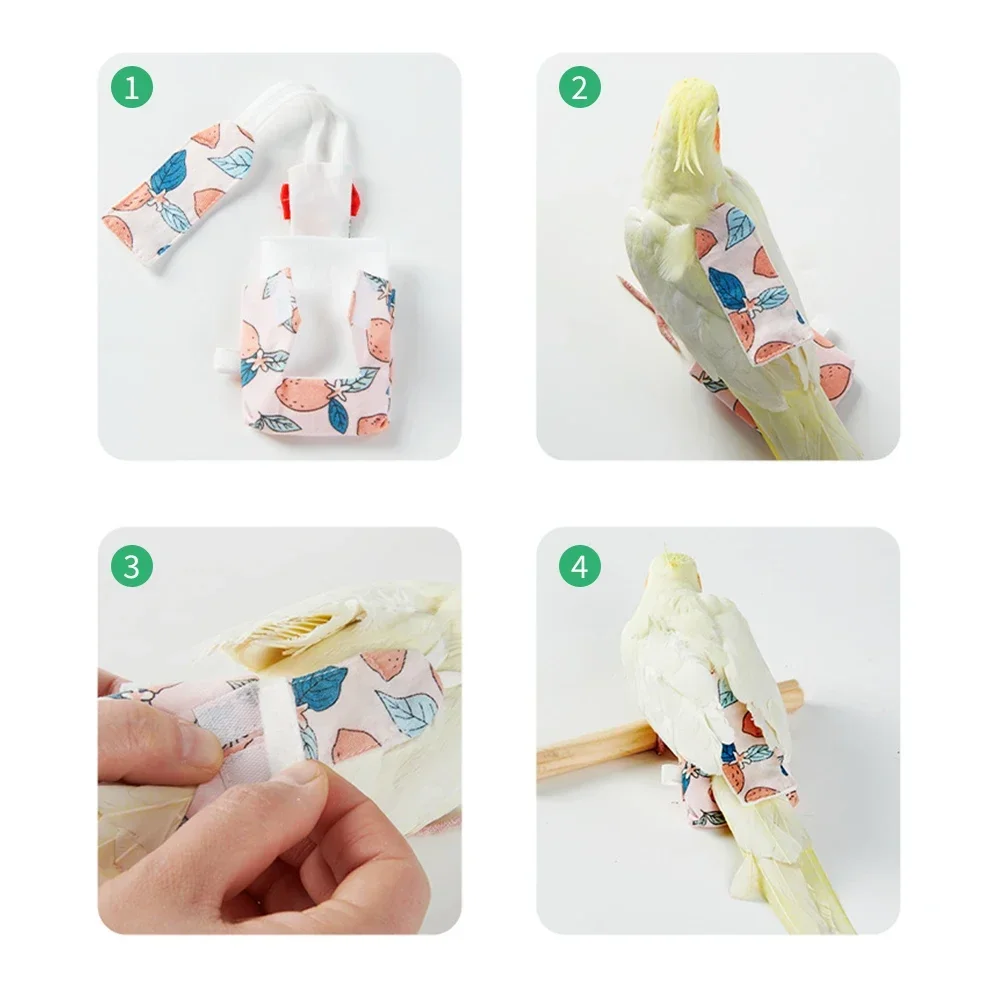 1
2
3
4