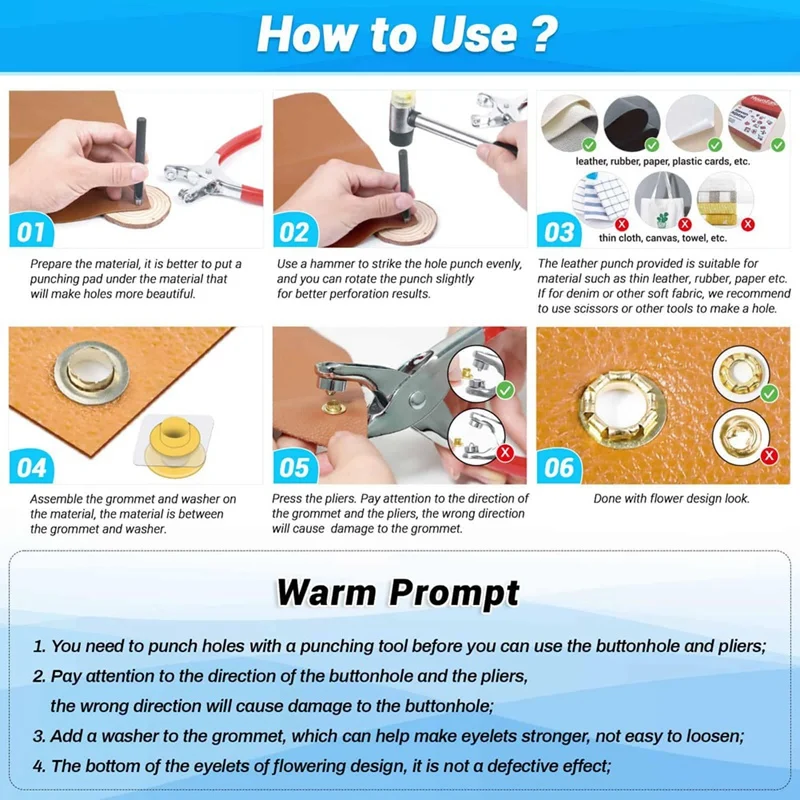 How to Use ?

01

Prepare the material, it is better to put a punching pad under the material that will make holes more beautiful.

02

Use a hammer to strike the hole punch evenly, and you can rotate the punch slightly for better perforation results.

leather, rubber, paper, plastic cards, etc.

thin cloth, canvas, towel, etc.

03

The leather punch provided is suitable for material such as thin leather, rubber, paper etc. If for denim or other soft fabric, we recommend to use scissors or other tools to make a hole.

04

Assemble the grommet and washer on the material, the material is between the grommet and washer.

05

Press the pliers. Pay attention to the direction of the grommet and the pliers, the wrong direction will cause damage to the grommet.

06

Done with flower design look.

Warm Prompt

1. You need to punch holes with a punching tool before you can use the buttonhole and pliers;
2. Pay attention to the direction of the buttonhole and the pliers, the wrong direction will cause damage to the buttonhole;
3. Add a washer to the grommet, which can help make eyelets stronger, not easy to loosen;
4. The bottom of the eyelets of flowering design, it is not a defective effect;