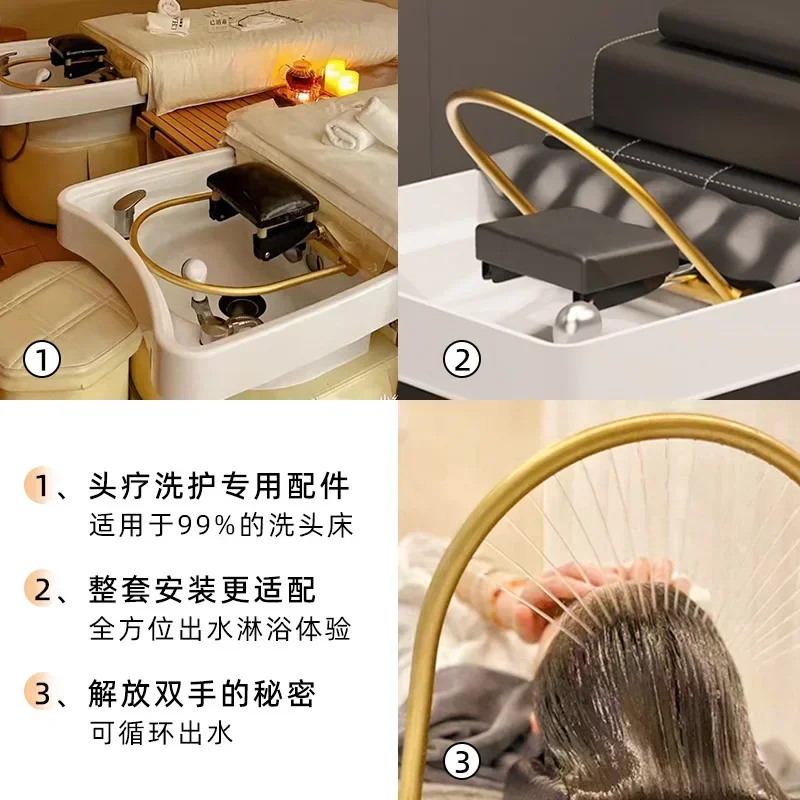 ①

②

1、头疗洗护专用配件
适用于99%的洗头床

2、整套安装更适配
全方位出水淋浴体验

3、解放双手的秘密
可循环出水

③