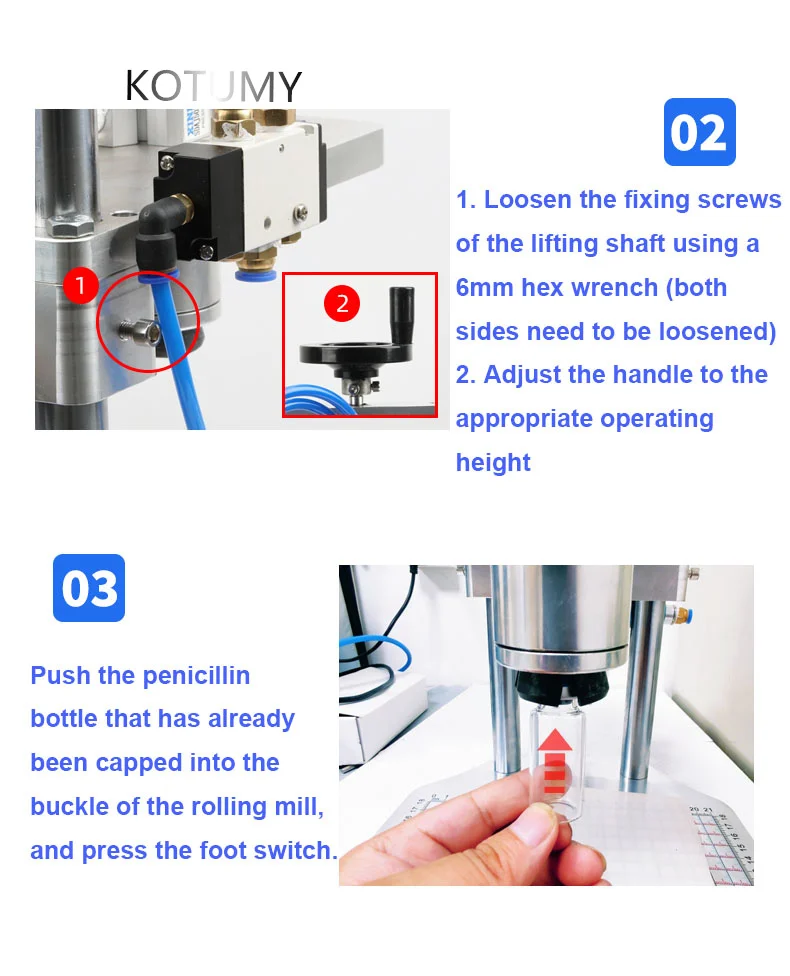 KOTUMY

1

2

02

1. Loosen the fixing screws of the lifting shaft using a 6mm hex wrench (both sides need to be loosened)
2. Adjust the handle to the appropriate operating height

03

Push the penicillin bottle that has already been capped into the buckle of the rolling mill, and press the foot switch.