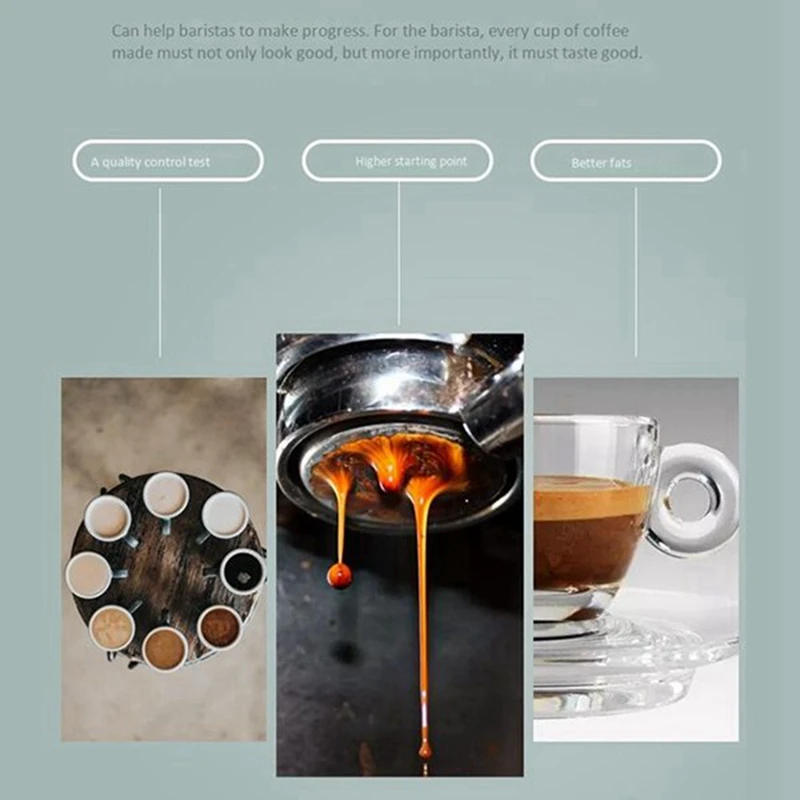 Can help baristas to make progress. For the barista, every cup of coffee made must not only look good, but more importantly, it must taste good.

A quality control test

Higher starting point

Better fats