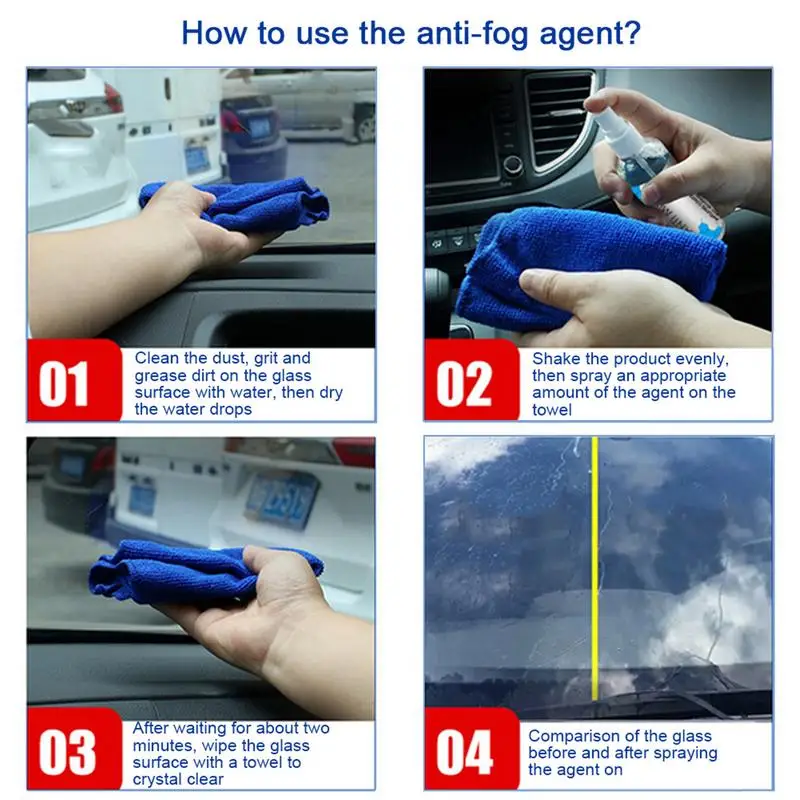 How to use the anti-fog agent?

01 Clean the dust, grit and grease dirt on the glass surface with water, then dry the water drops

02 Shake the product evenly, then spray an appropriate amount of the agent on the towel

03 After waiting for about two minutes, wipe the glass surface with a towel to crystal clear

04 Comparison of the glass before and after spraying the agent on