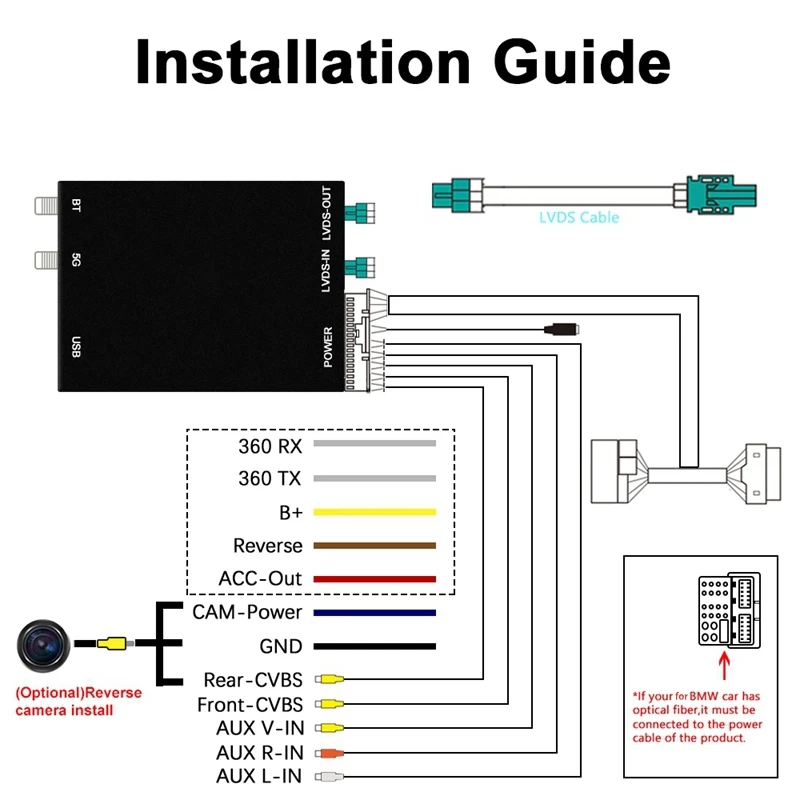 Installation Guide

BT
5G
USB
LVDS-OUT
LVDS-IN
POWER

LVDS Cable

360 RX
360 TX
B+
Reverse
ACC-Out
CAM-Power
GND
Rear-CVBS
Front-CVBS
AUX V-IN
AUX R-IN
AUX L-IN

(Optional)Reverse camera install

*If your for BMW car has optical fiber,it must be connected to the power cable of the product.