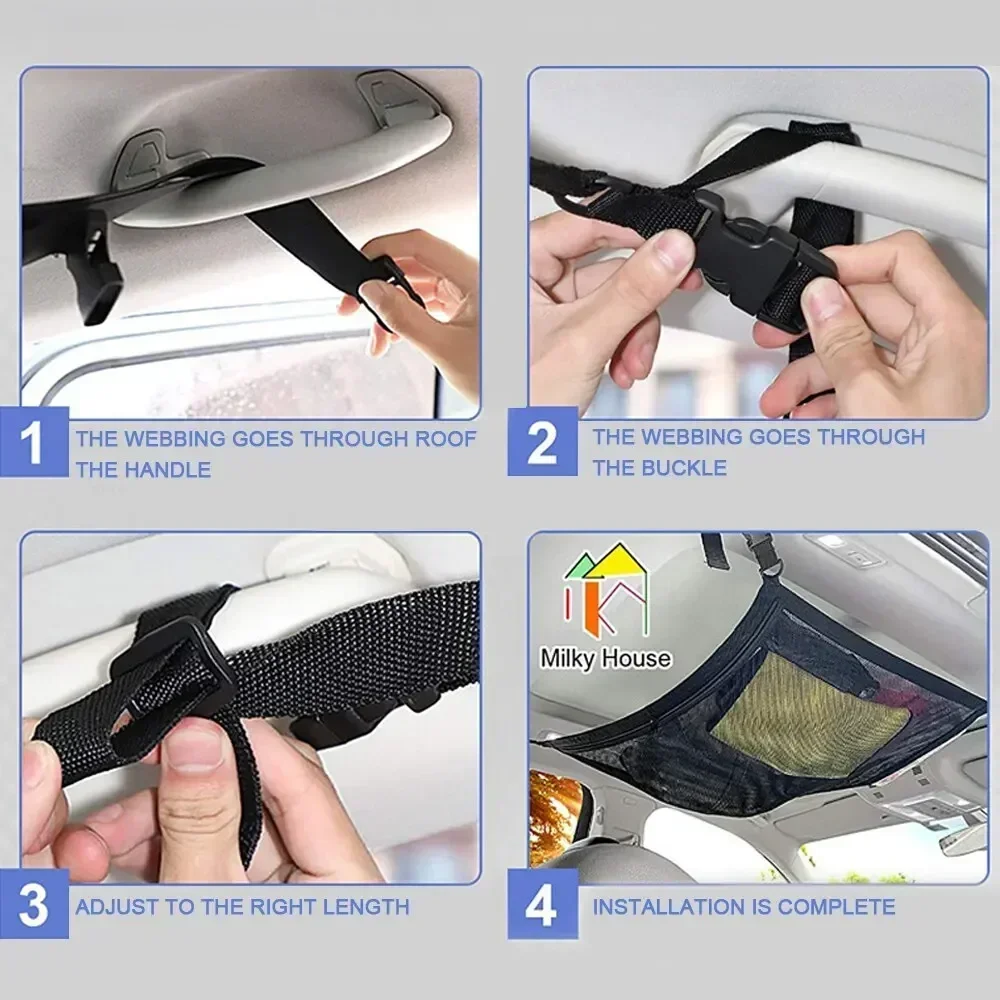 1
THE WEBBING GOES THROUGH ROOF THE HANDLE

2
THE WEBBING GOES THROUGH THE BUCKLE

3
ADJUST TO THE RIGHT LENGTH

Milky House

4
INSTALLATION IS COMPLETE