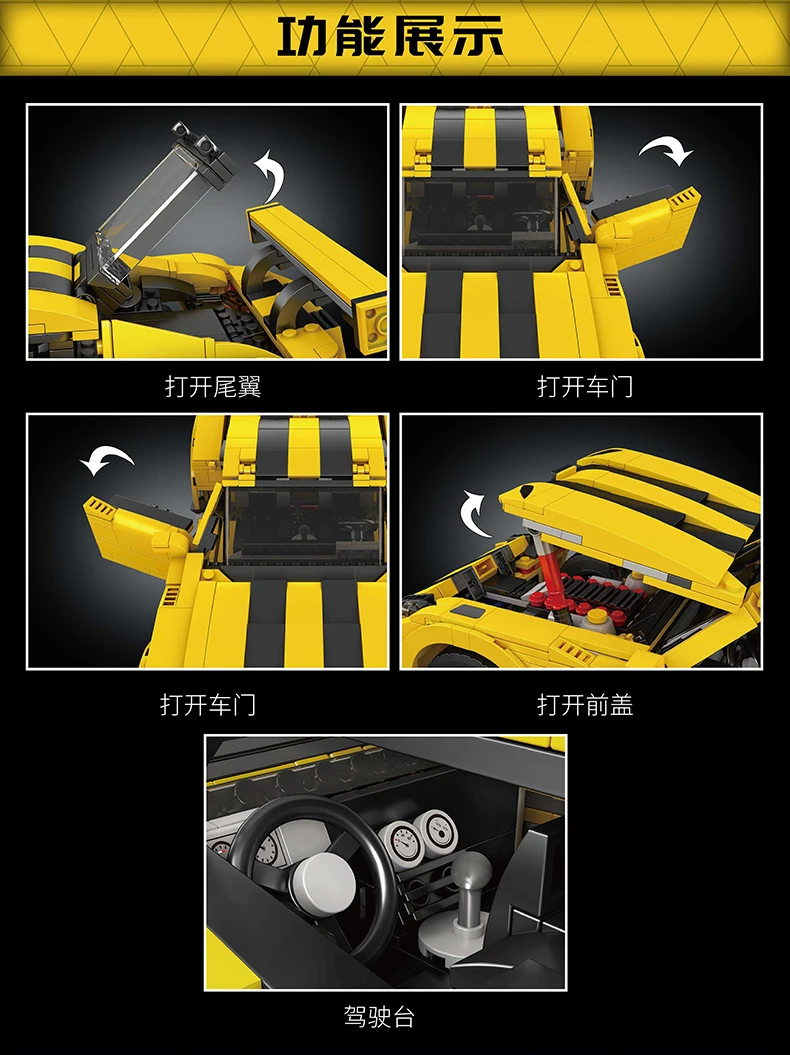 功能展示

打开尾翼

打开车门

打开车门

打开前盖

驾驶台