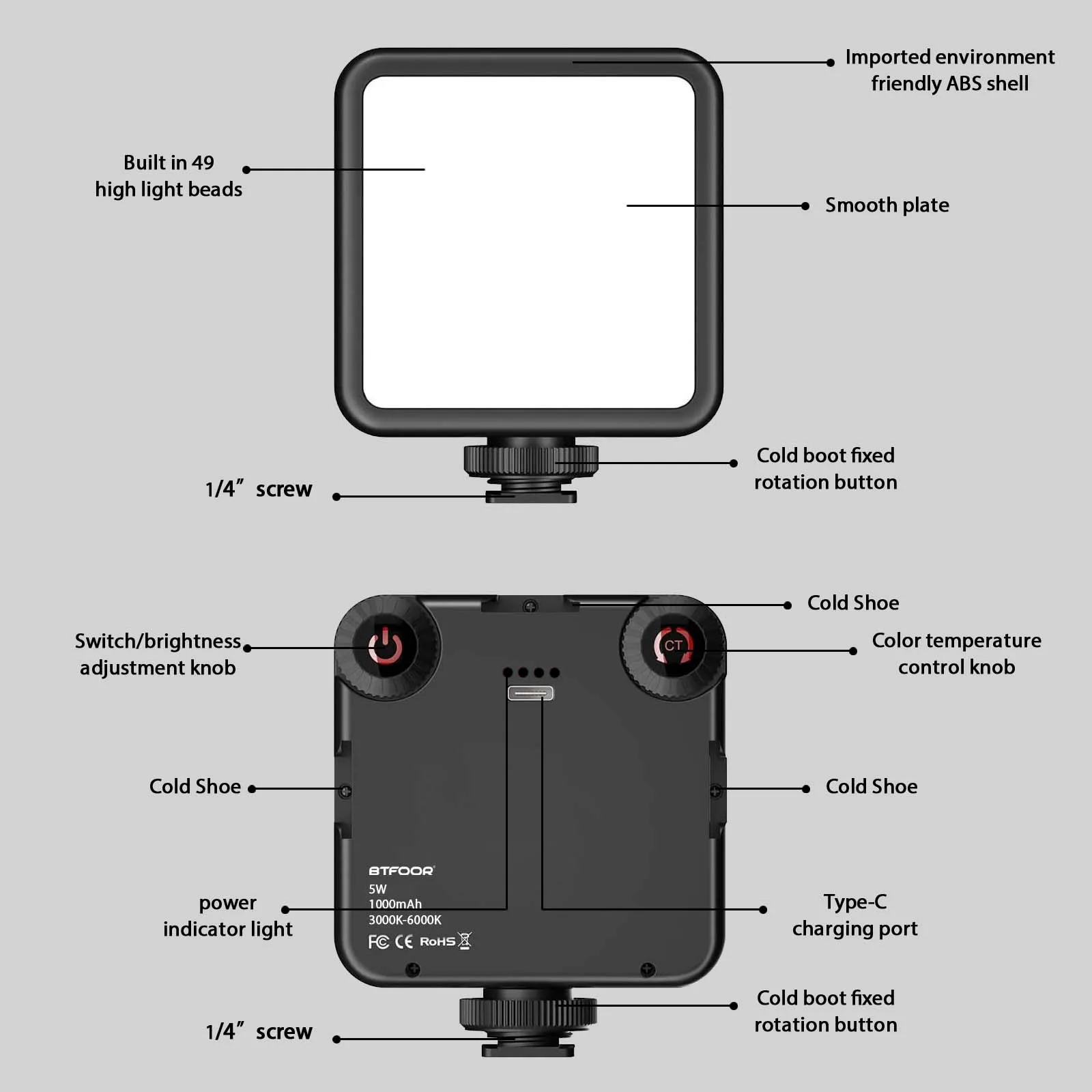 Imported environment friendly ABS shell

Built in 49 high light beads

Smooth plate

Cold boot fixed rotation button

1/4” screw

Cold Shoe

Switch/brightness adjustment knob

CT

Color temperature control knob

Cold Shoe

Cold Shoe

BTFOOR
5W
1000mAh
3000K-6000K
FC CE RoHS

power indicator light

Type-C charging port

Cold boot fixed rotation button

1/4” screw