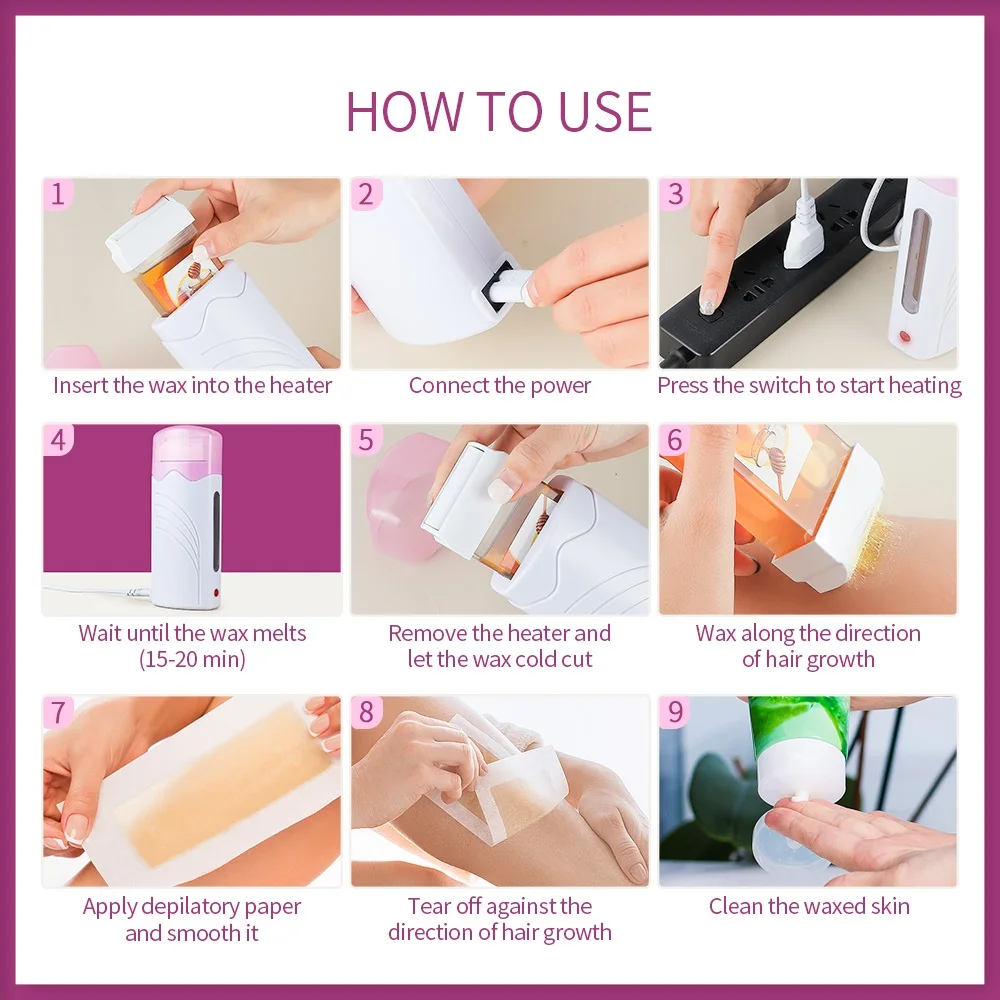 HOW TO USE

1
Insert the wax into the heater

2
Connect the power

3
Press the switch to start heating

4
Wait until the wax melts (15-20 min)

5
Remove the heater and let the wax cold cut

6
Wax along the direction of hair growth

7
Apply depilatory paper and smooth it

8
Tear off against the direction of hair growth

9
Clean the waxed skin