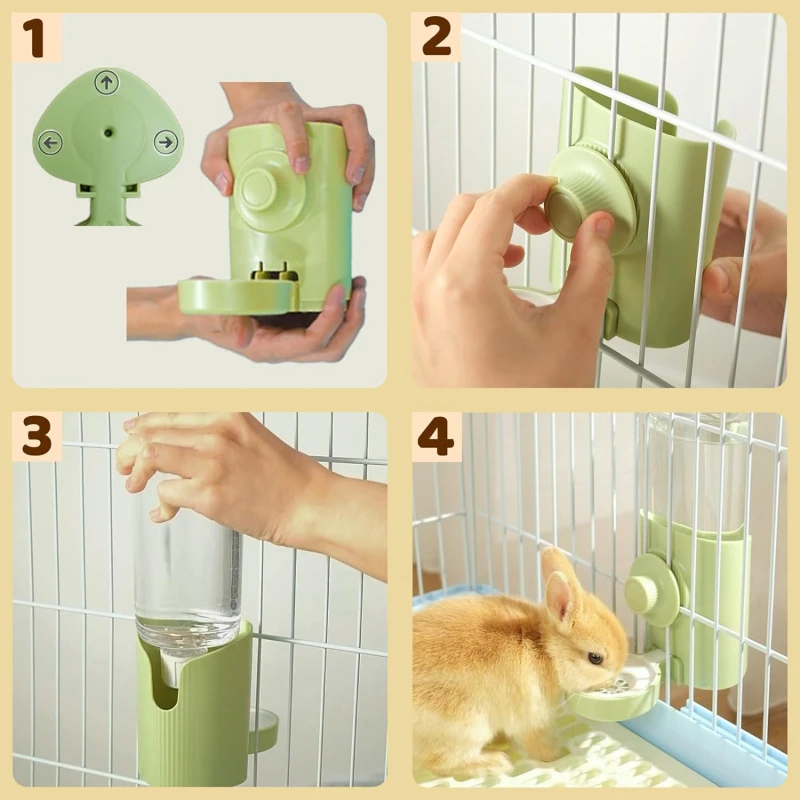 1

2

3

4