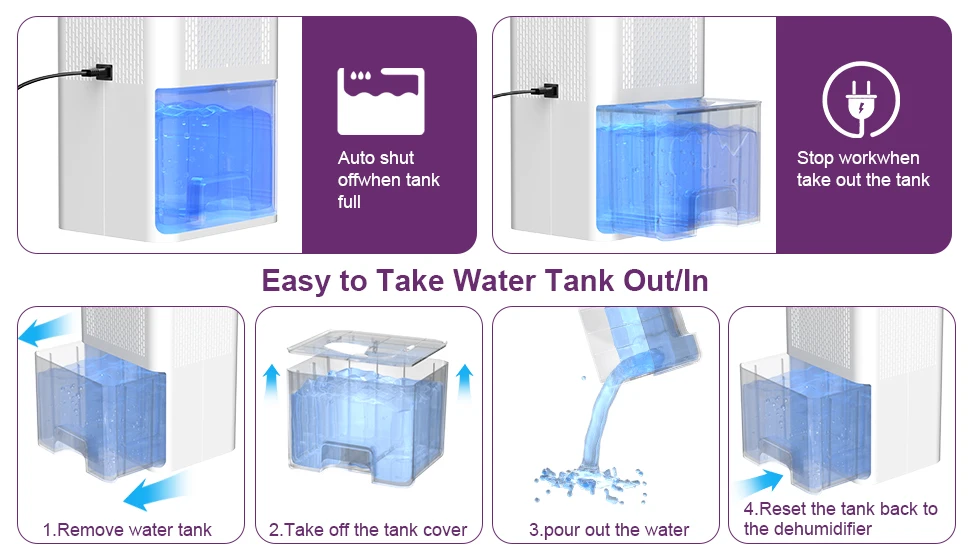 Auto shut offwhen tank full

Stop workwhen take out the tank

Easy to Take Water Tank Out/In

1.Remove water tank

2.Take off the tank cover

3.pour out the water

4.Reset the tank back to the dehumidifier