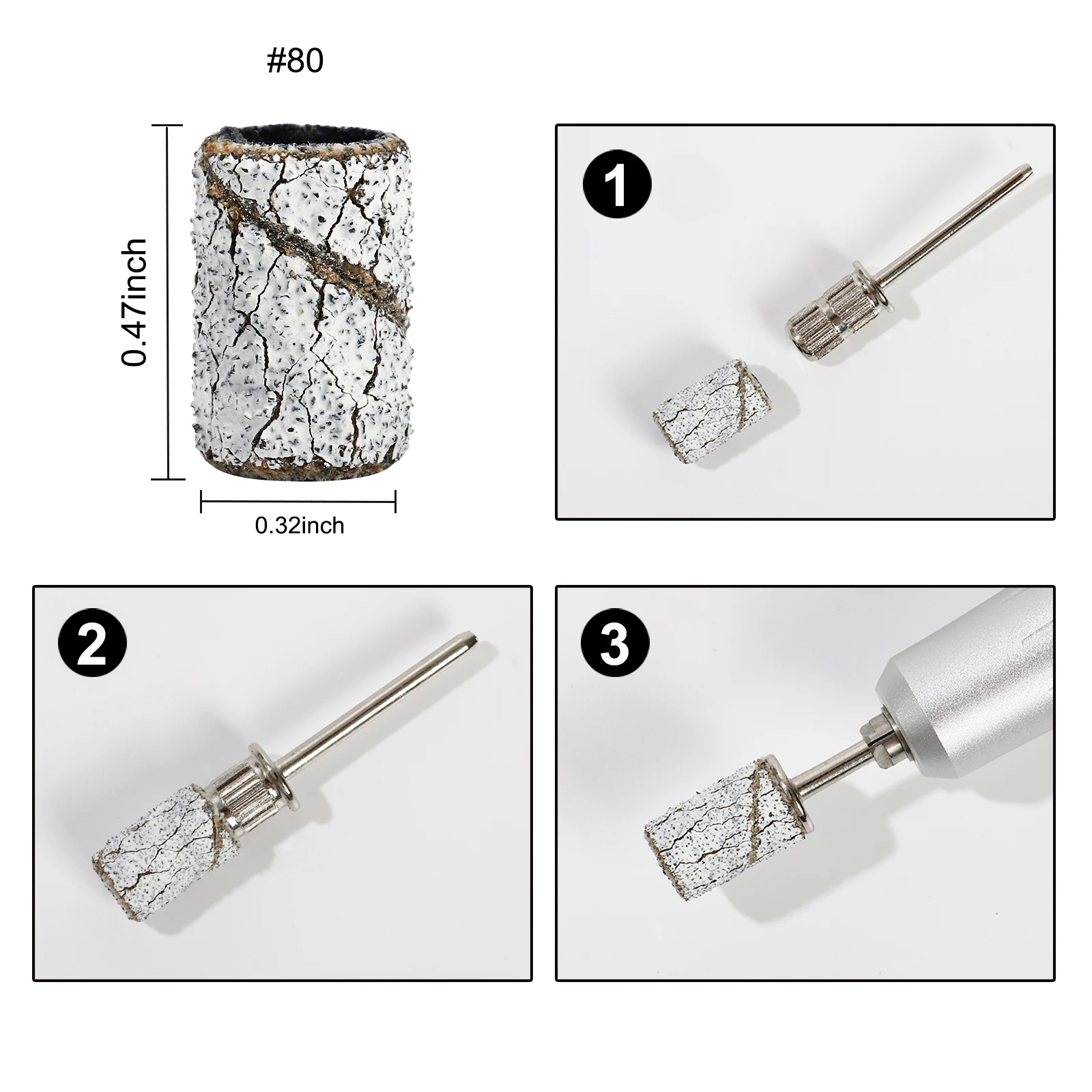 #80

0.47inch

0.32inch

1

2

3