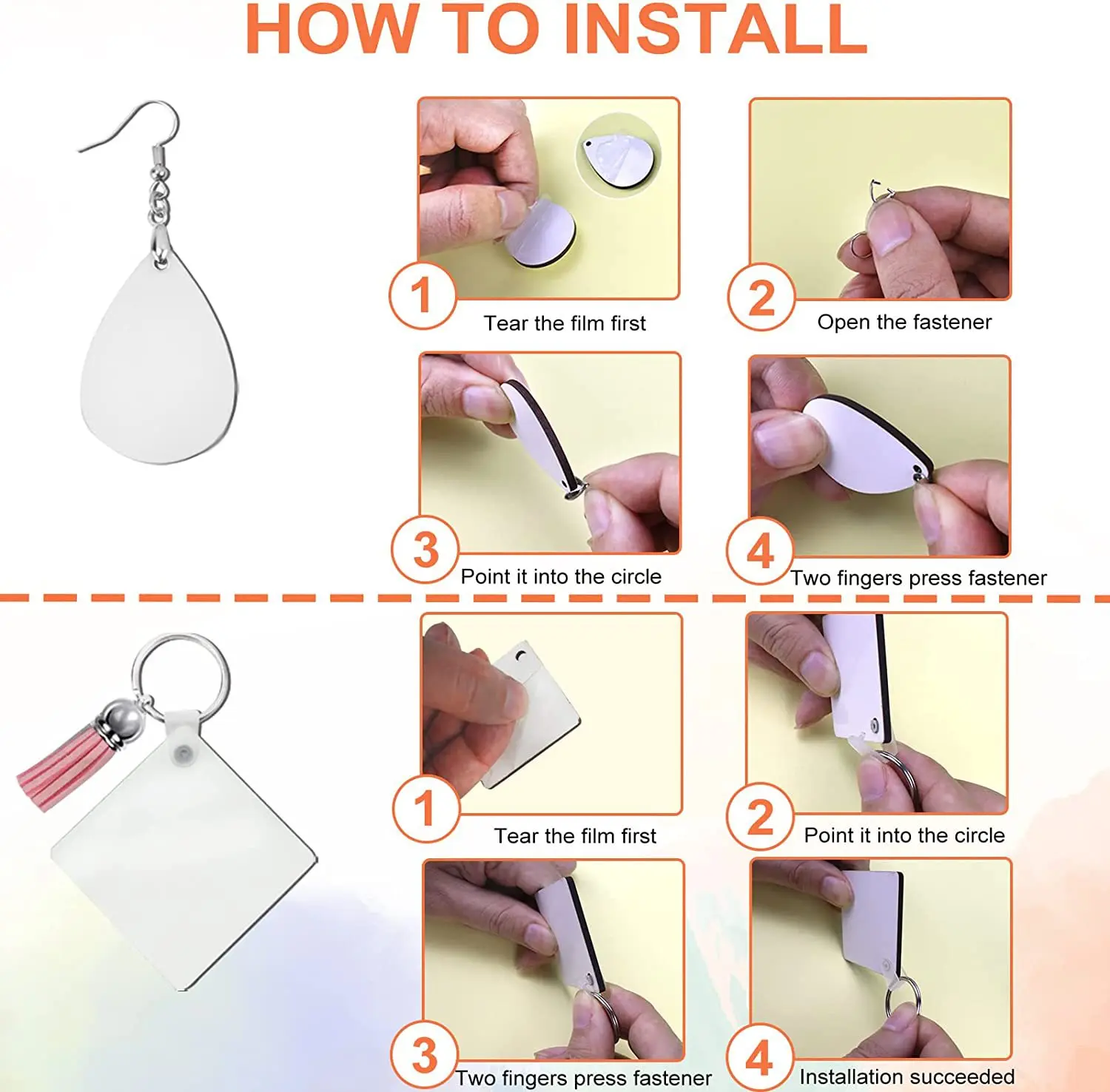 HOW TO INSTALL

1 Tear the film first

2 Open the fastener

3 Point it into the circle

4 Two fingers press fastener

1 Tear the film first

2 Point it into the circle

3 Two fingers press fastener

4 Installation succeeded