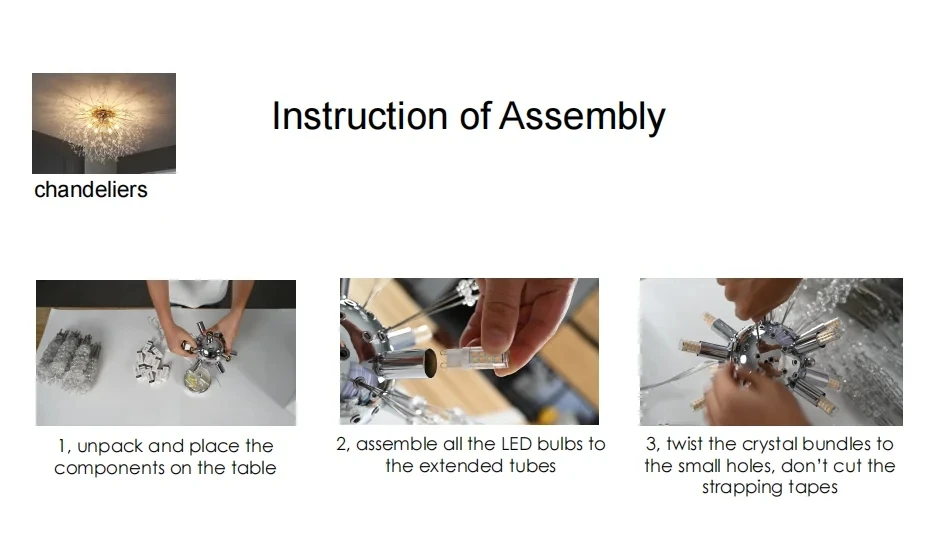 Instruction of Assembly

chandeliers

1, unpack and place the components on the table

2, assemble all the LED bulbs to the extended tubes

3, twist the crystal bundles to the small holes, don't cut the strapping tapes