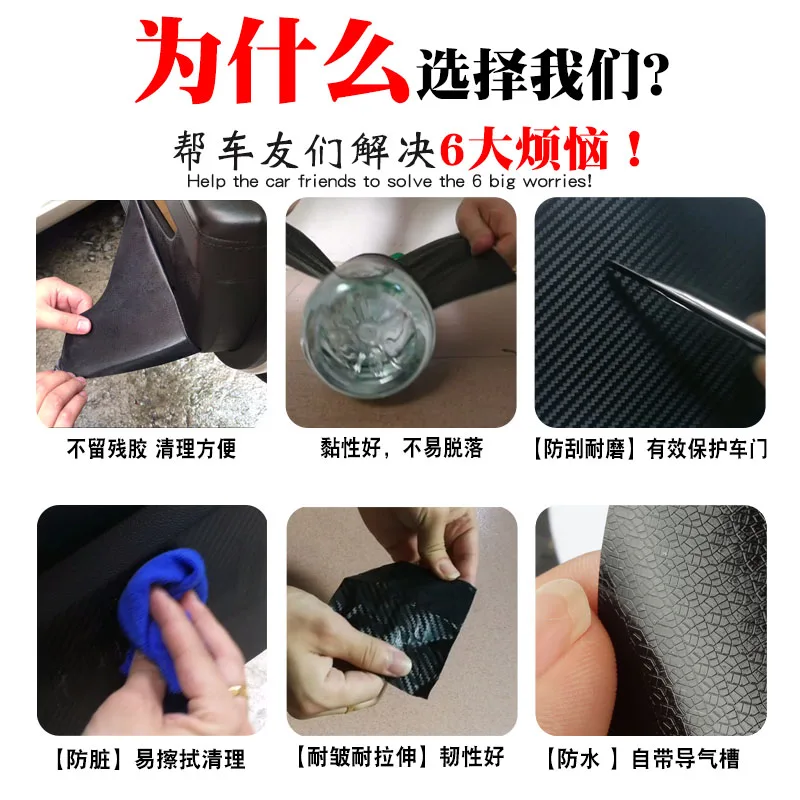 为什么选择我们?

帮车友们解决6大烦恼!

Help the car friends to solve the 6 big worries!

不留残胶 清理方便

黏性好，不易脱落

【防刮耐磨】有效保护车门

【防脏】易擦拭清理

【耐皱耐拉伸】韧性好

【防水 】自带导气槽