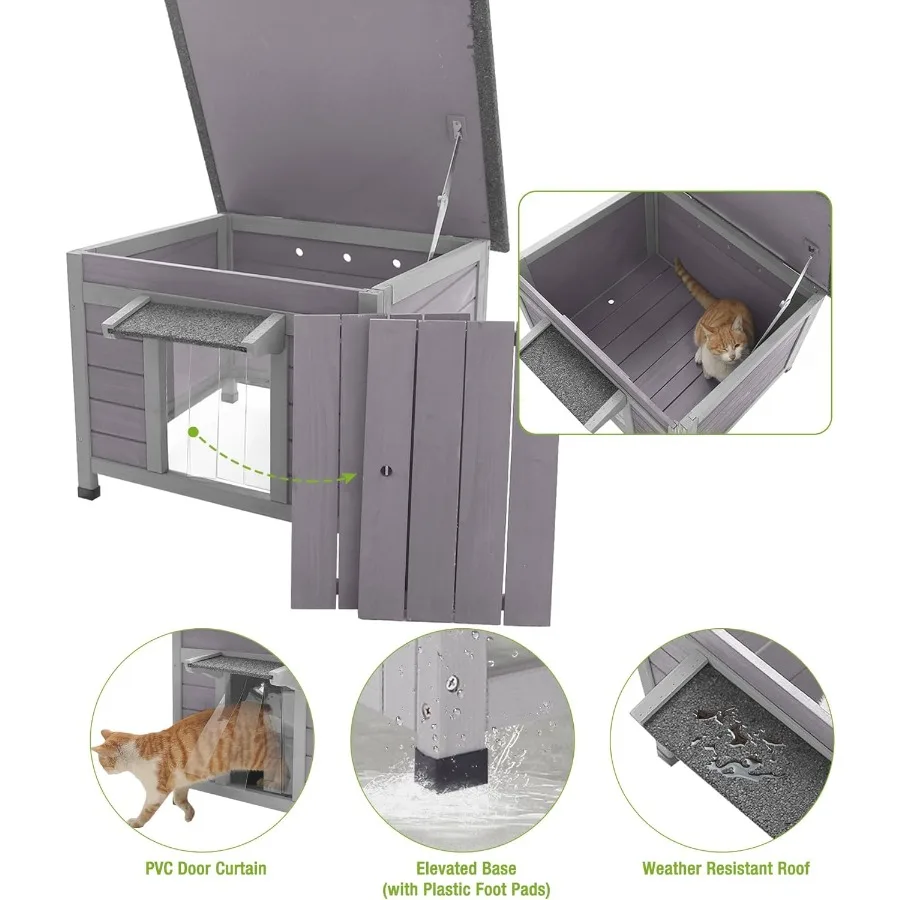 PVC Door Curtain

Elevated Base
(with Plastic Foot Pads)

Weather Resistant Roof