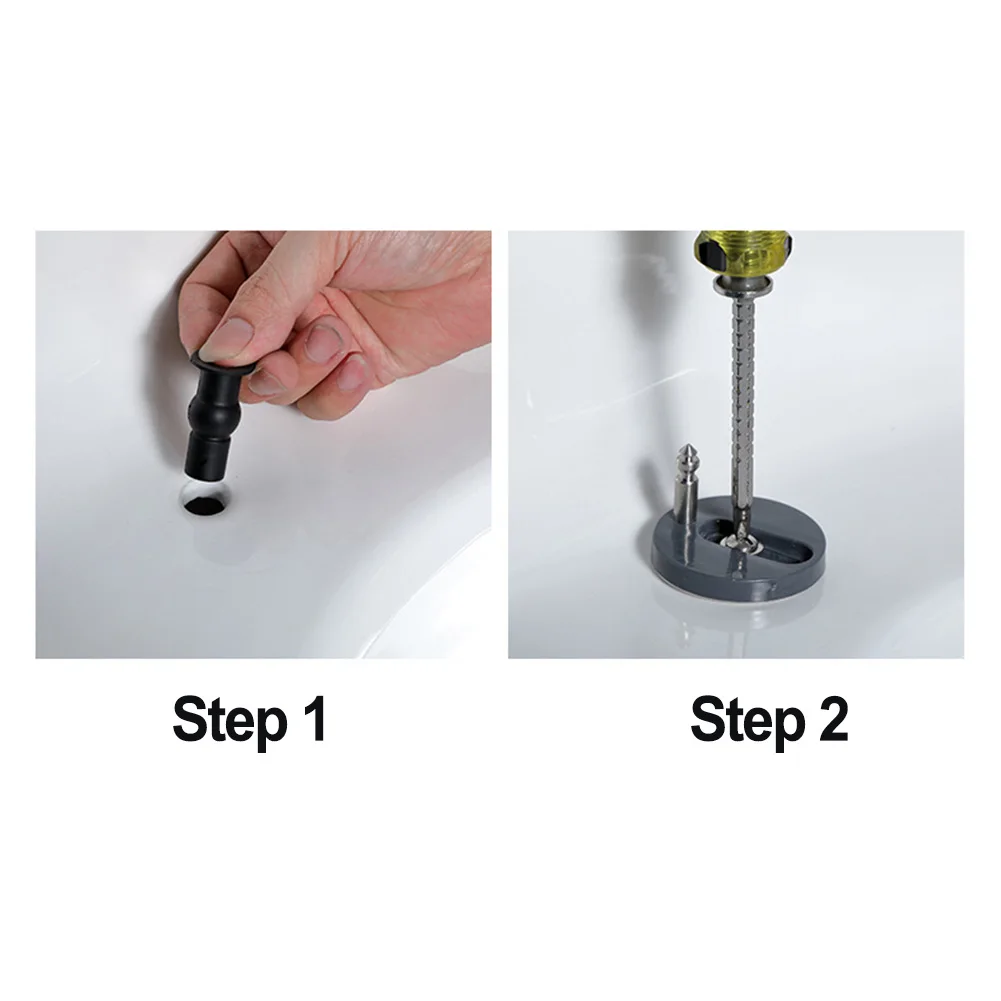 Step 1

Step 2