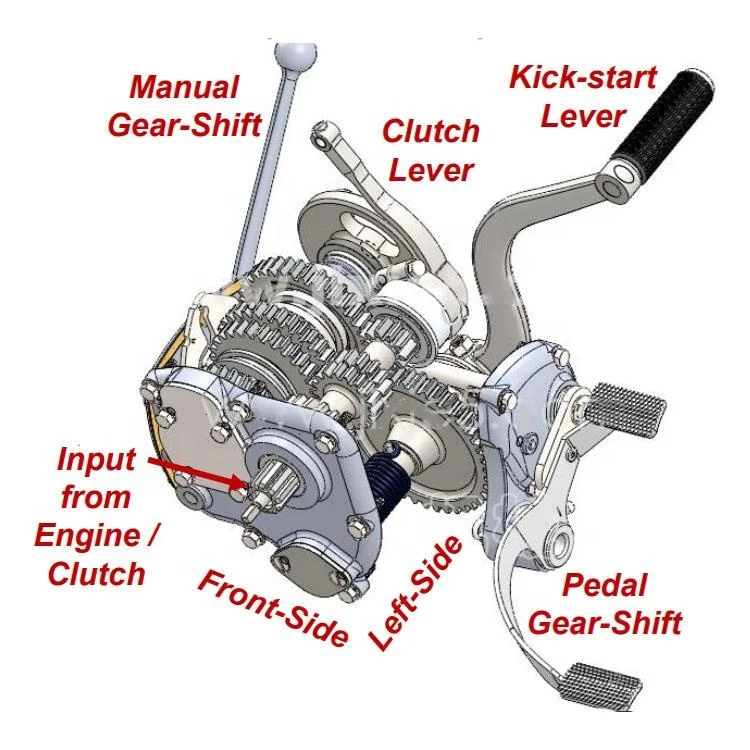 Manual Gear-Shift

Clutch Lever

Kick-start Lever

Input from Engine / Clutch

Front-Side

Left-Side

Pedal Gear-Shift