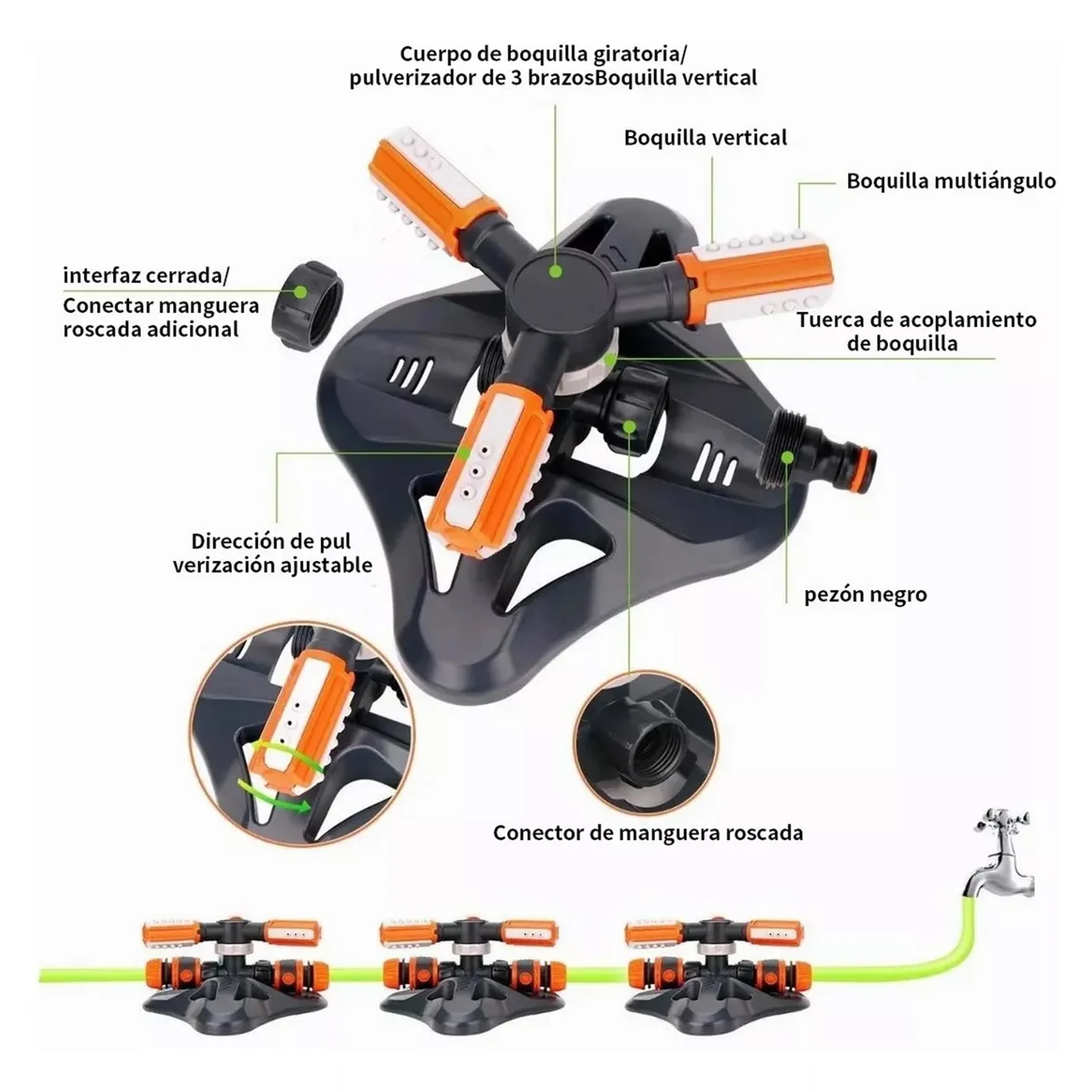 Cuerpo de boquilla giratoria/ pulverizador de 3 brazosBoquilla vertical

Boquilla vertical

Boquilla multiángulo

interfaz cerrada/ Conectar manguera roscada adicional

Tuerca de acoplamiento de boquilla

Dirección de pul verización ajustable

pezón negro

Conector de manguera roscada