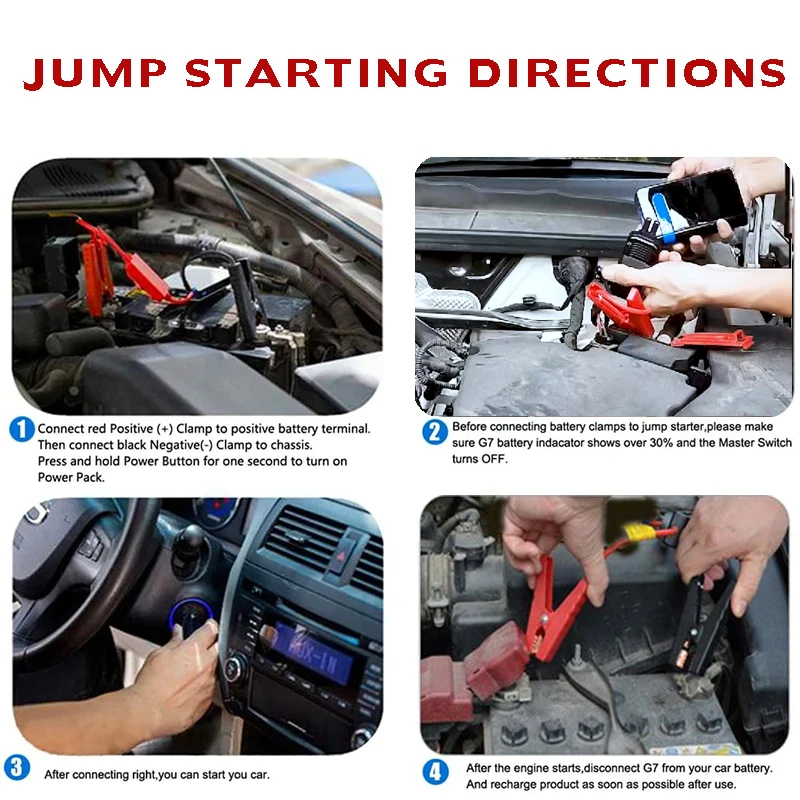 JUMP STARTING DIRECTIONS

1 Connect red Positive (+) Clamp to positive battery terminal. Then connect black Negative(-) Clamp to chassis. Press and hold Power Button for one second to turn on Power Pack.

2 Before connecting battery clamps to jump starter,please make sure G7 battery indacator shows over 30% and the Master Switch turns OFF.

AUX-IN

3 After connecting right,you can start you car.

4 After the engine starts,disconnect G7 from your car battery. And recharge product as soon as possible after use.