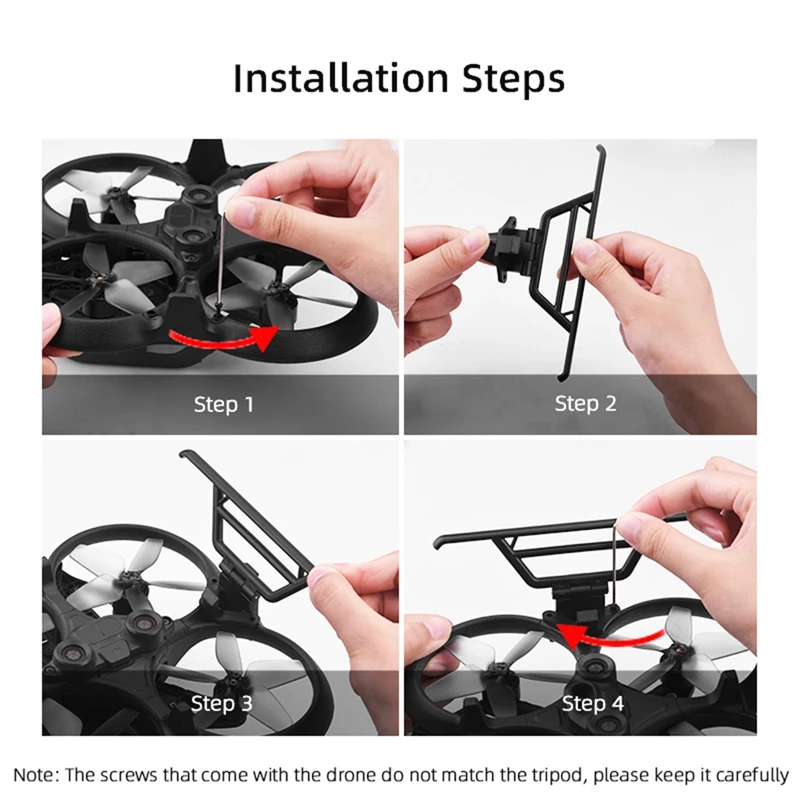 Installation Steps

Step 1

Step 2

Step 3

Step 4

Note: The screws that come with the drone do not match the tripod, please keep it carefully