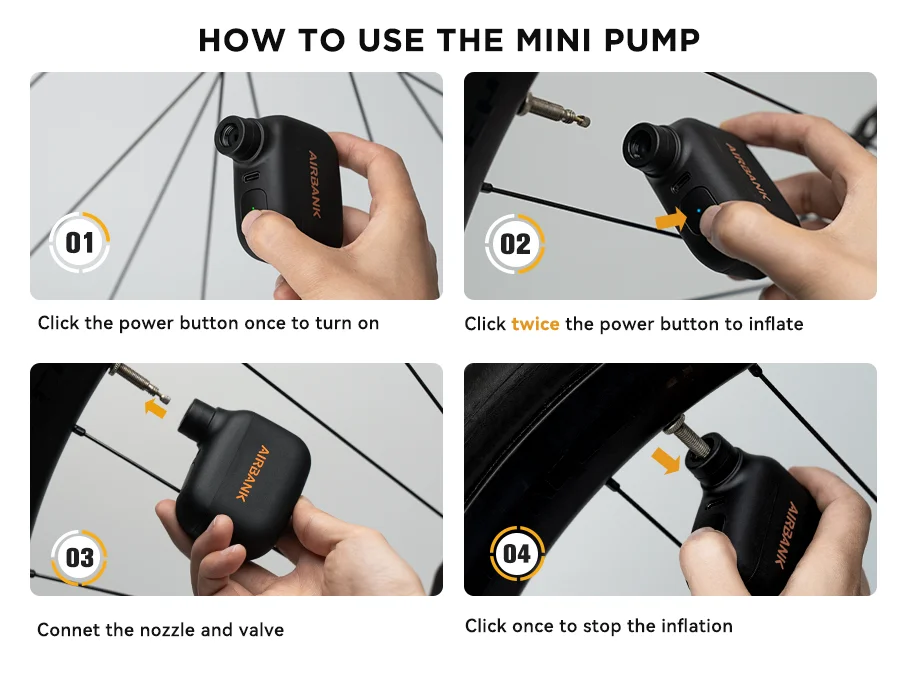 HOW TO USE THE MINI PUMP

AIRBANK

01

Click the power button once to turn on

AIRBANK

02

Click twice the power button to inflate

AIRBANK

03

Connet the nozzle and valve

AIRBANK

04

Click once to stop the inflation