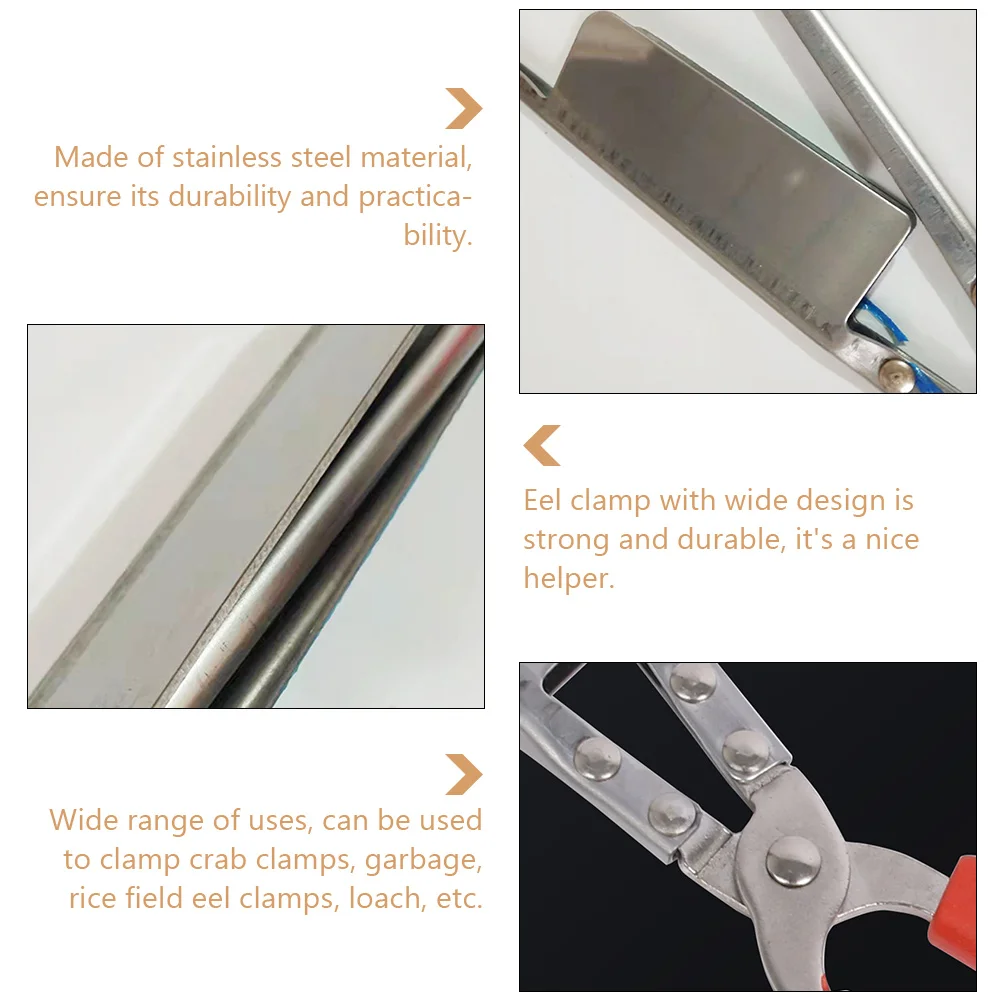 Made of stainless steel material, ensure its durability and practicability.

Eel clamp with wide design is strong and durable, it's a nice helper.

Wide range of uses, can be used to clamp crab clamps, garbage, rice field eel clamps, loach, etc.