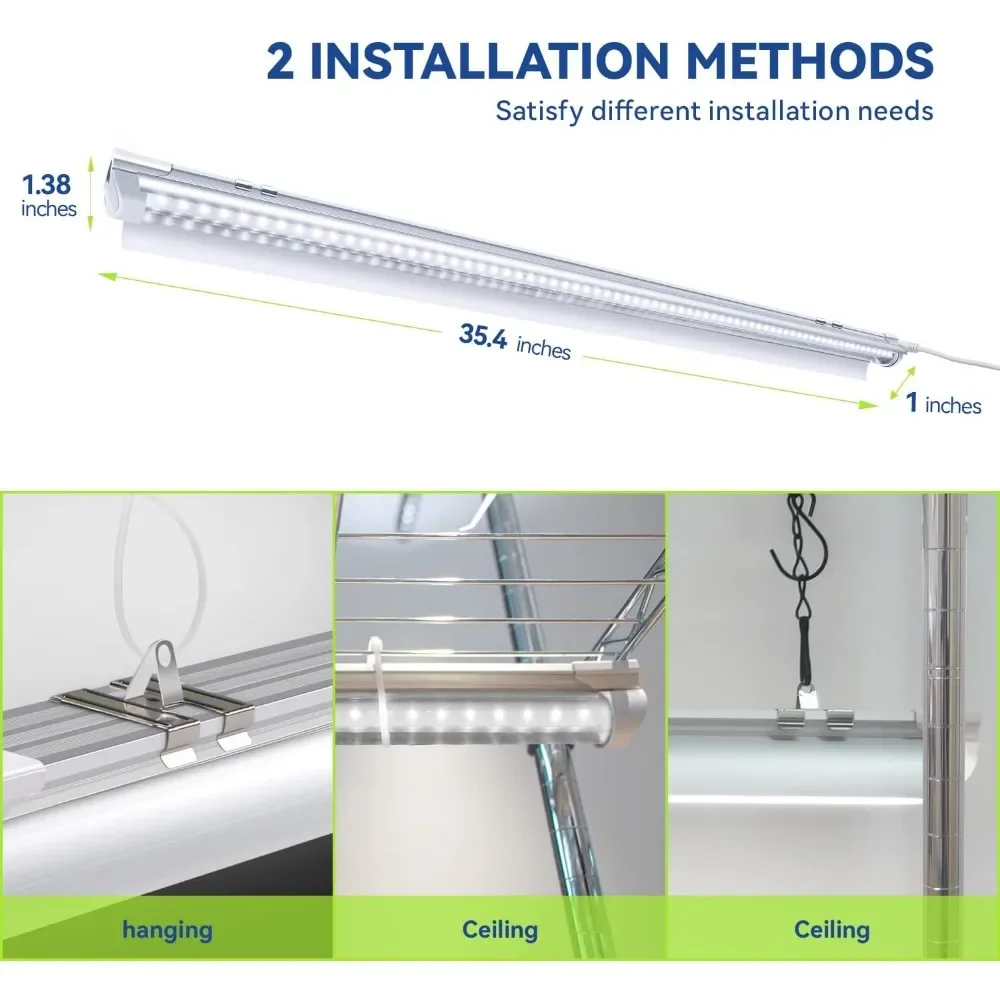 2 INSTALLATION METHODS

Satisfy different installation needs

1.38 inches

35.4 inches

1 inches

hanging

Ceiling

Ceiling