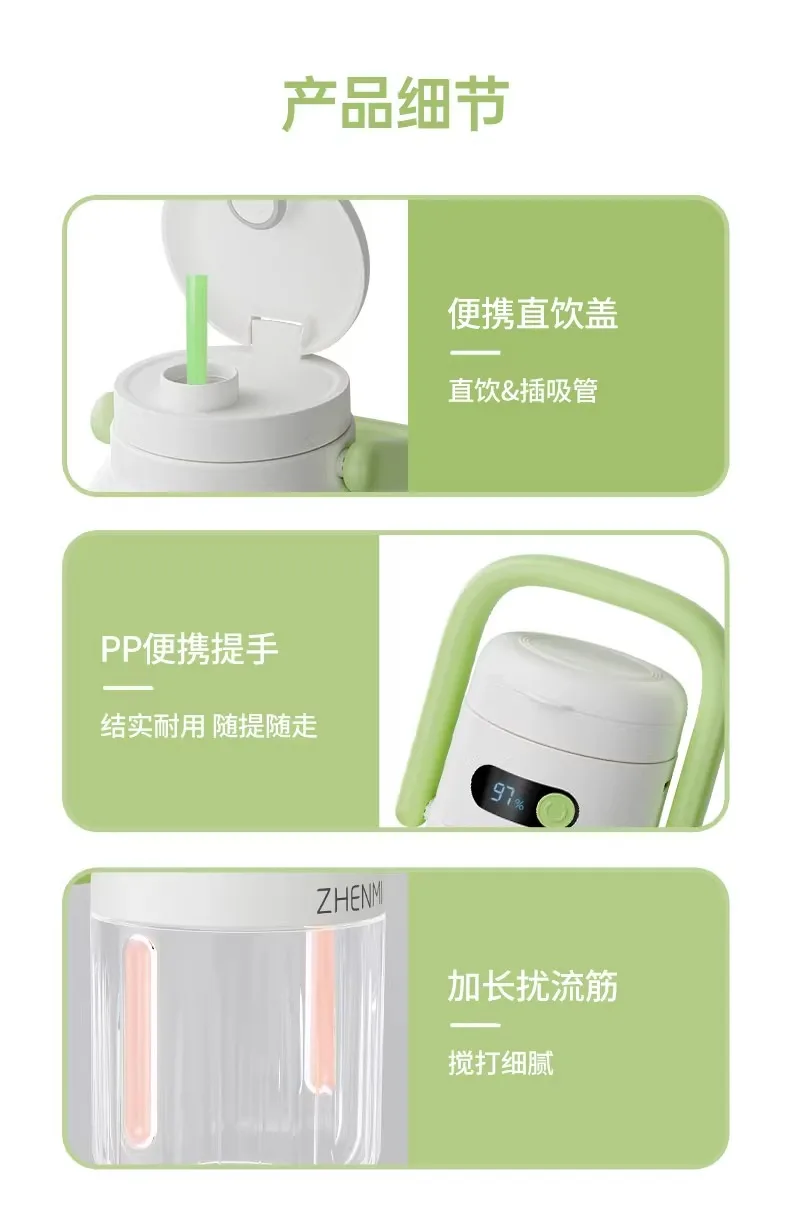 产品细节

便携直饮盖

直饮&插吸管

PP便携提手

结实耐用 随提随走

97%

ZHENMI

加长扰流筋

搅打细腻