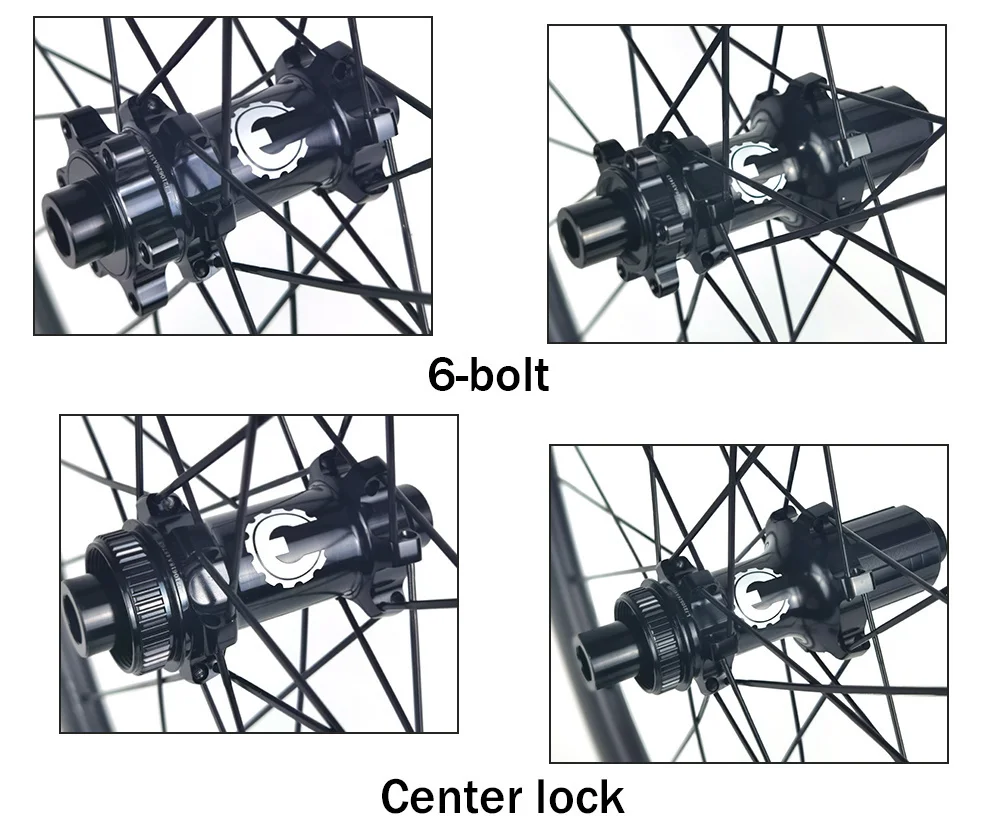 6-bolt

Center lock