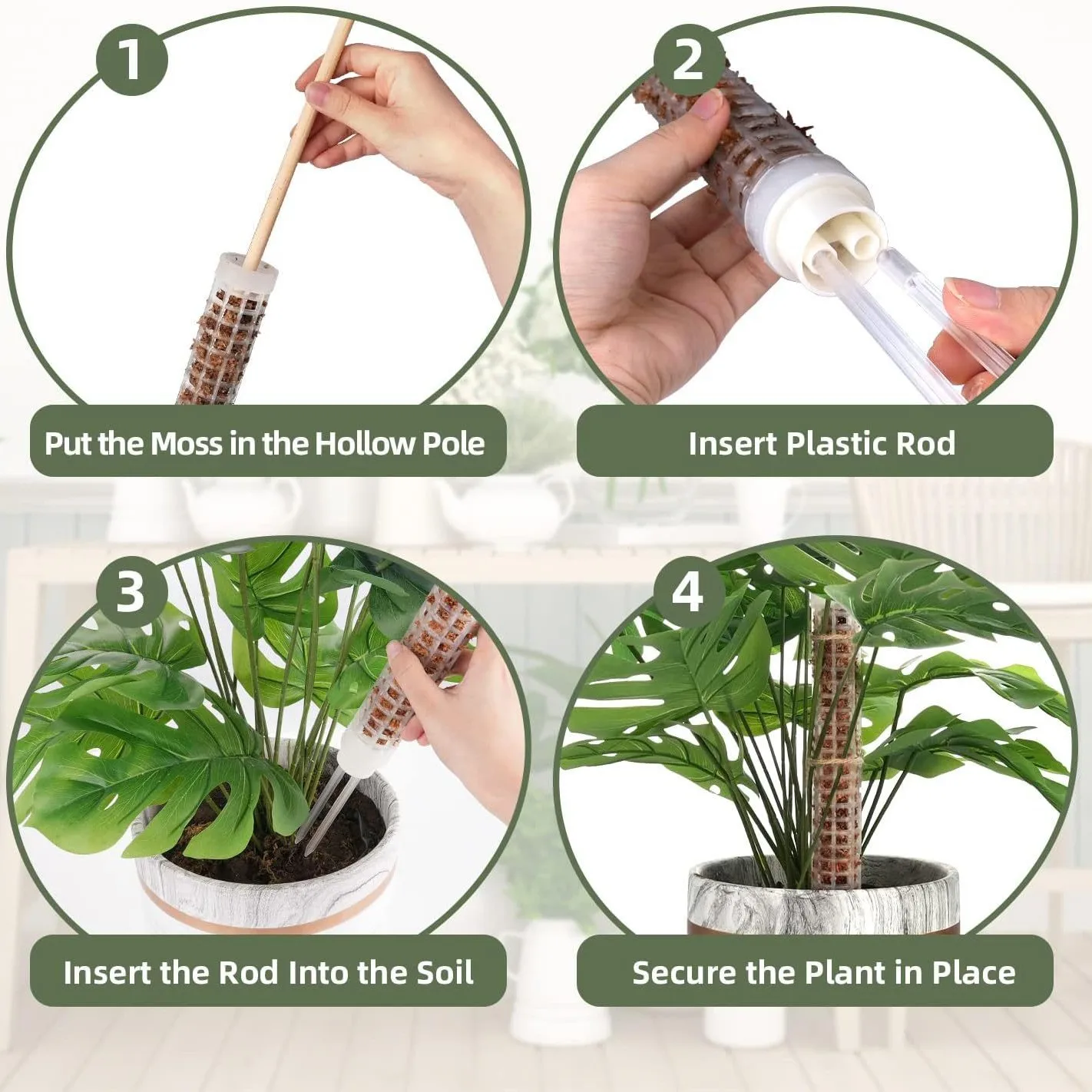 1

Put the Moss in the Hollow Pole

2

Insert Plastic Rod

3

Insert the Rod Into the Soil

4

Secure the Plant in Place