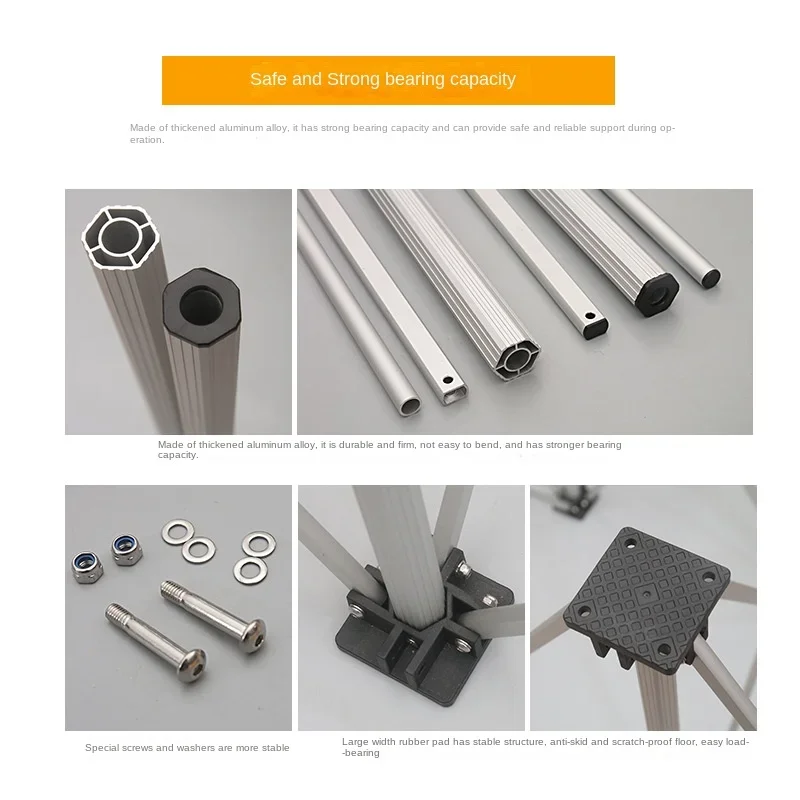 Safe and Strong bearing capacity

Made of thickened aluminum alloy, it has strong bearing capacity and can provide safe and reliable support during operation.

Made of thickened aluminum alloy, it is durable and firm, not easy to bend, and has stronger bearing capacity.

Special screws and washers are more stable

Large width rubber pad has stable structure, anti-skid and scratch-proof floor, easy load--bearing