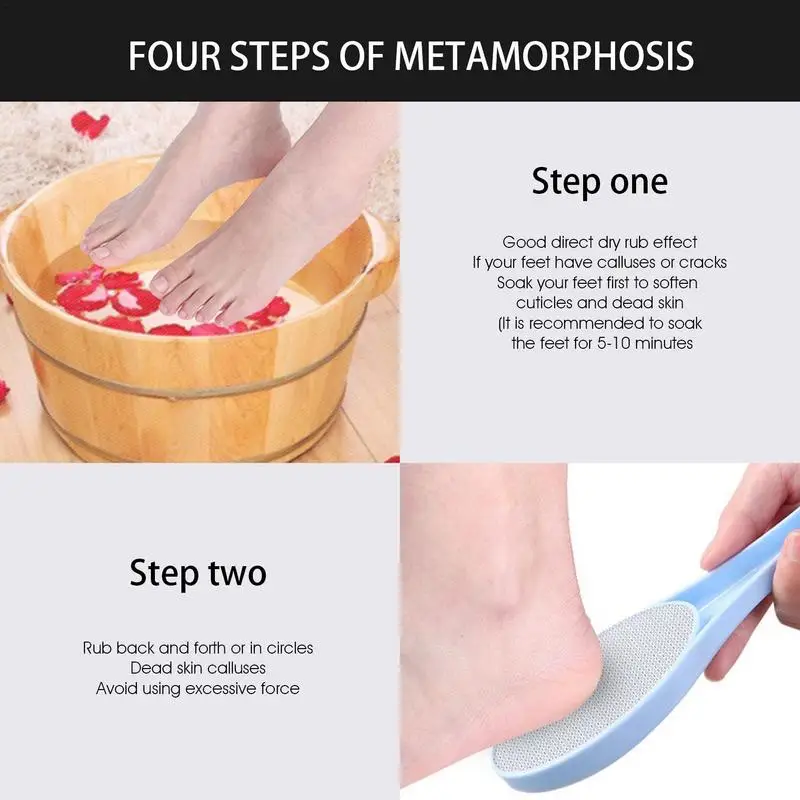 FOUR STEPS OF METAMORPHOSIS

Step one

Good direct dry rub effect
If your feet have calluses or cracks
Soak your feet first to soften
cuticles and dead skin
(It is recommended to soak
the feet for 5-10 minutes

Step two

Rub back and forth or in circles
Dead skin calluses
Avoid using excessive force