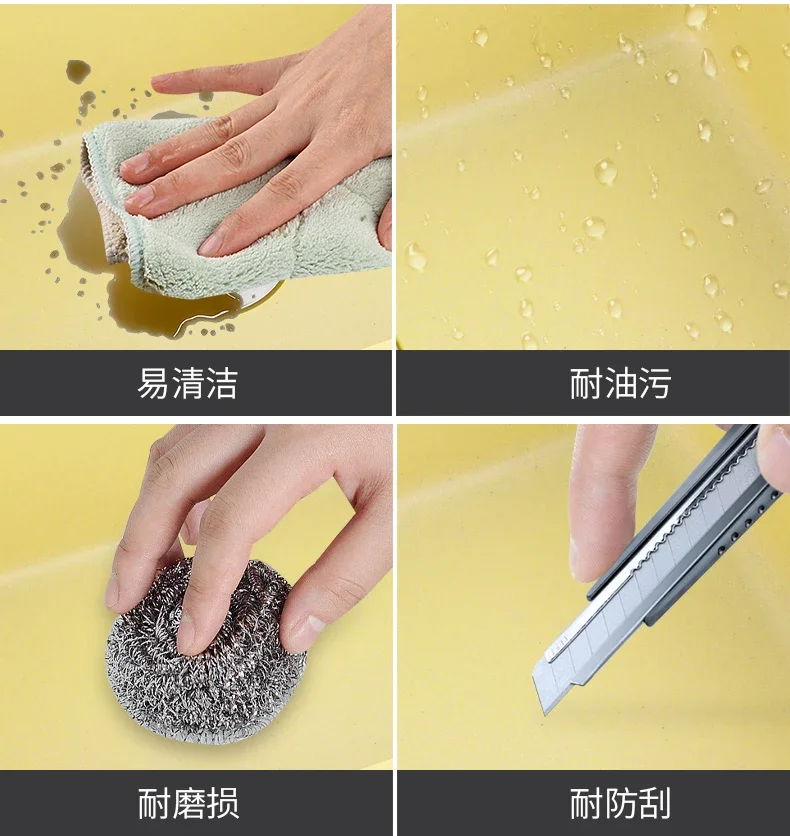 易清洁

耐油污

耐磨损

耐防刮