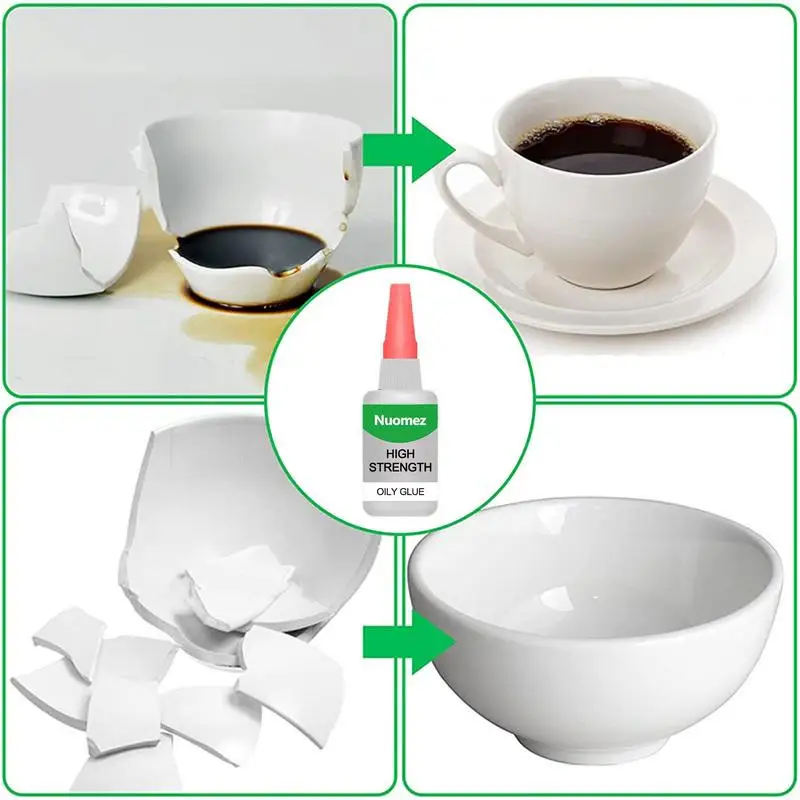 Nuomez
HIGH STRENGTH
OILY GLUE