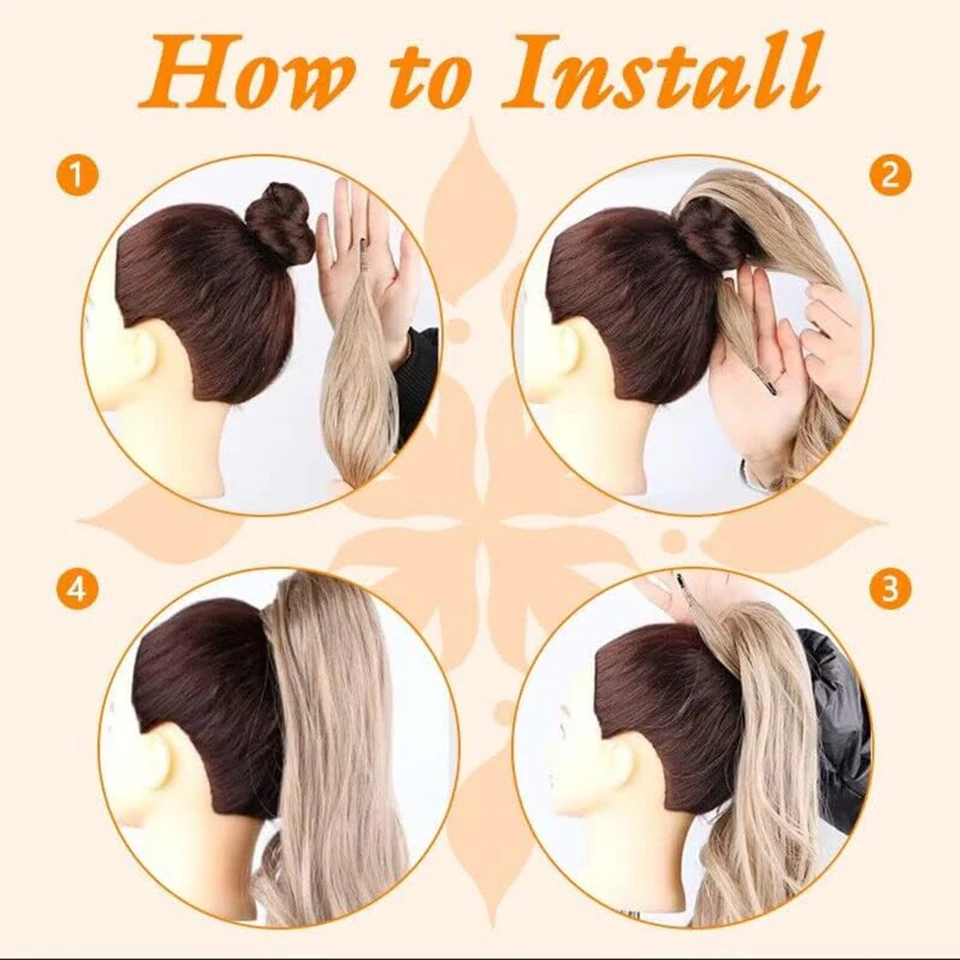 How to Install

1

2

4

3