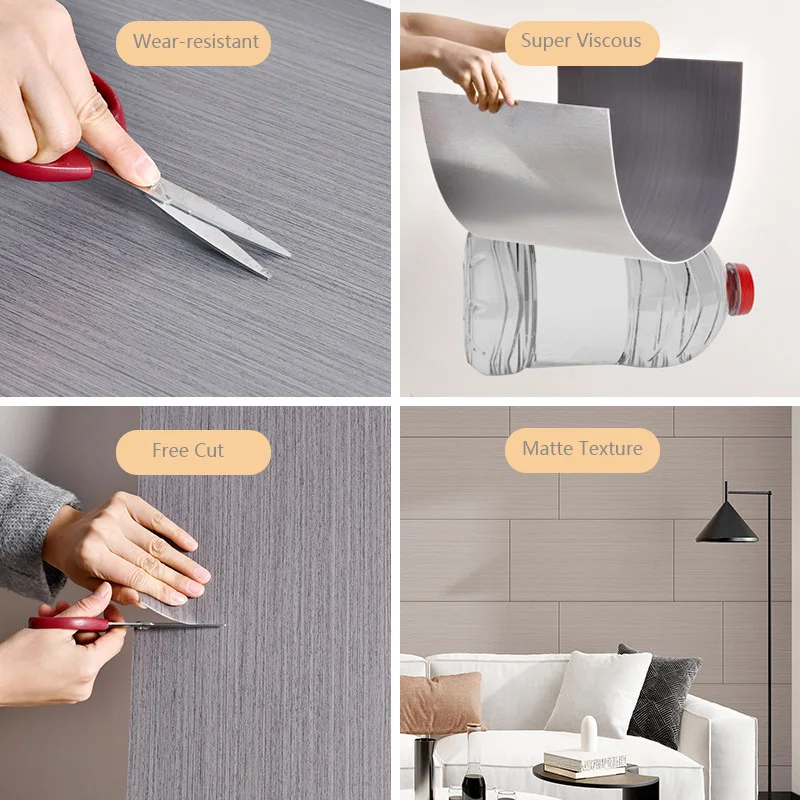 Wear-resistant

Super Viscous

Free Cut

Matte Texture