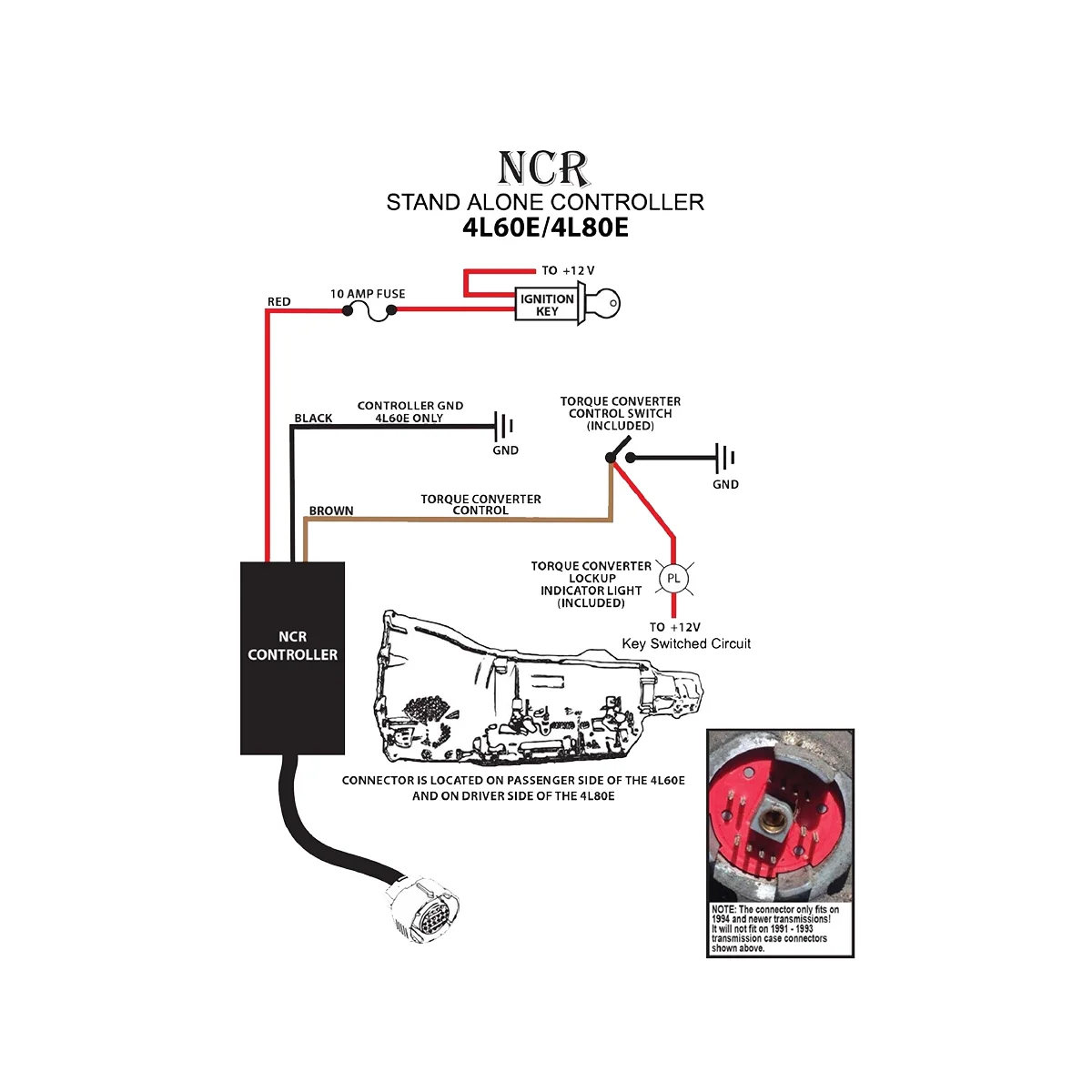 NCR
STAND ALONE CONTROLLER
4L60E/4L80E

TO +12 V

RED

10 AMP FUSE

IGNITION KEY

BLACK

CONTROLLER GND
4L60E ONLY

GND

TORQUE CONVERTER
CONTROL SWITCH
(INCLUDED)

GND

BROWN

TORQUE CONVERTER
CONTROL

TORQUE CONVERTER
LOCKUP
INDICATOR LIGHT
(INCLUDED)

PL

TO +12V
Key Switched Circuit

NCR
CONTROLLER

CONNECTOR IS LOCATED ON PASSENGER SIDE OF THE 4L60E
AND ON DRIVER SIDE OF THE 4L80E

NOTE: The connector only fits on 1994 and newer transmissions! It will not fit on 1991 - 1993 transmission case connectors shown above.