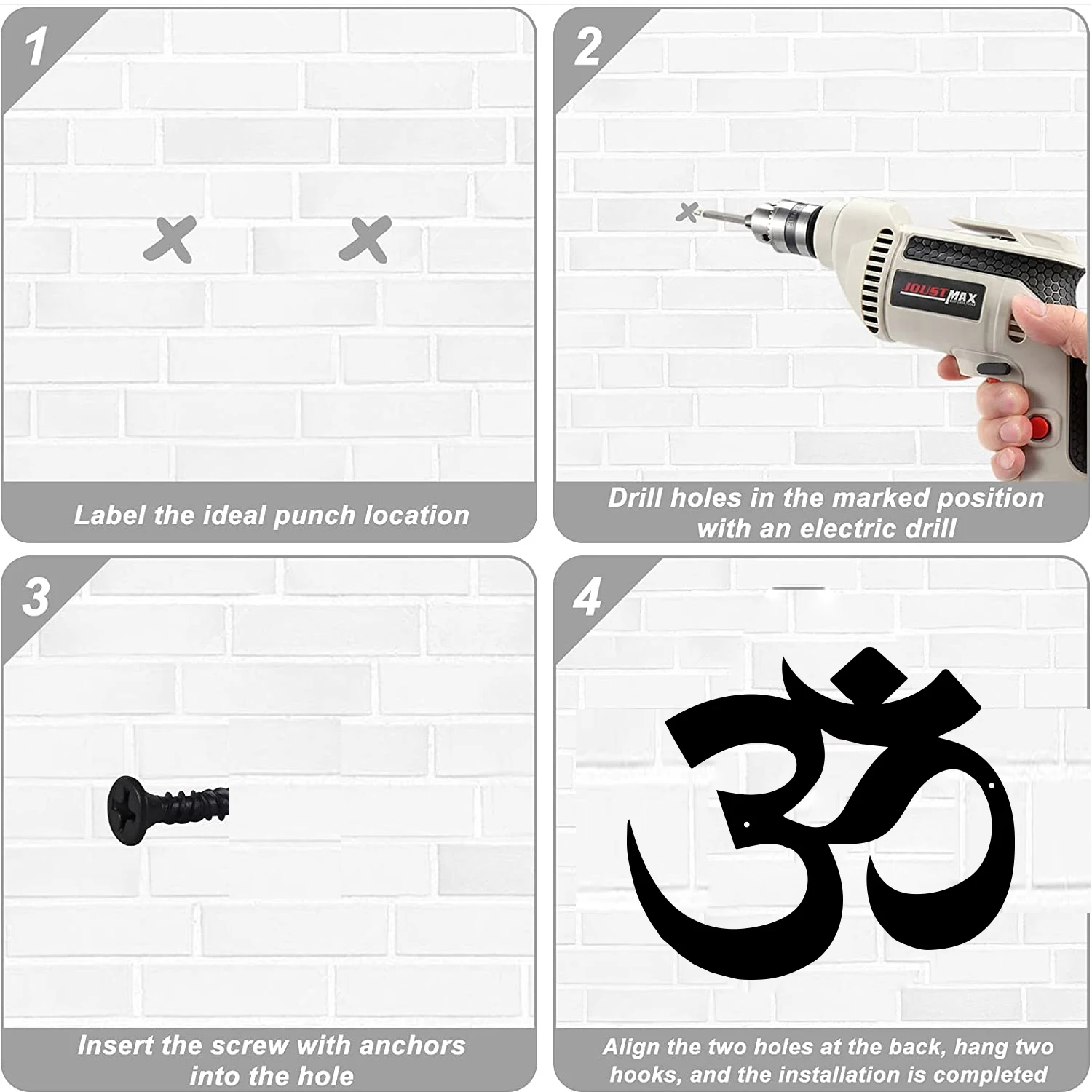 1

Label the ideal punch location

2

JOUSTMAX

Drill holes in the marked position with an electric drill

3

Insert the screw with anchors into the hole

4

Align the two holes at the back, hang two hooks, and the installation is completed