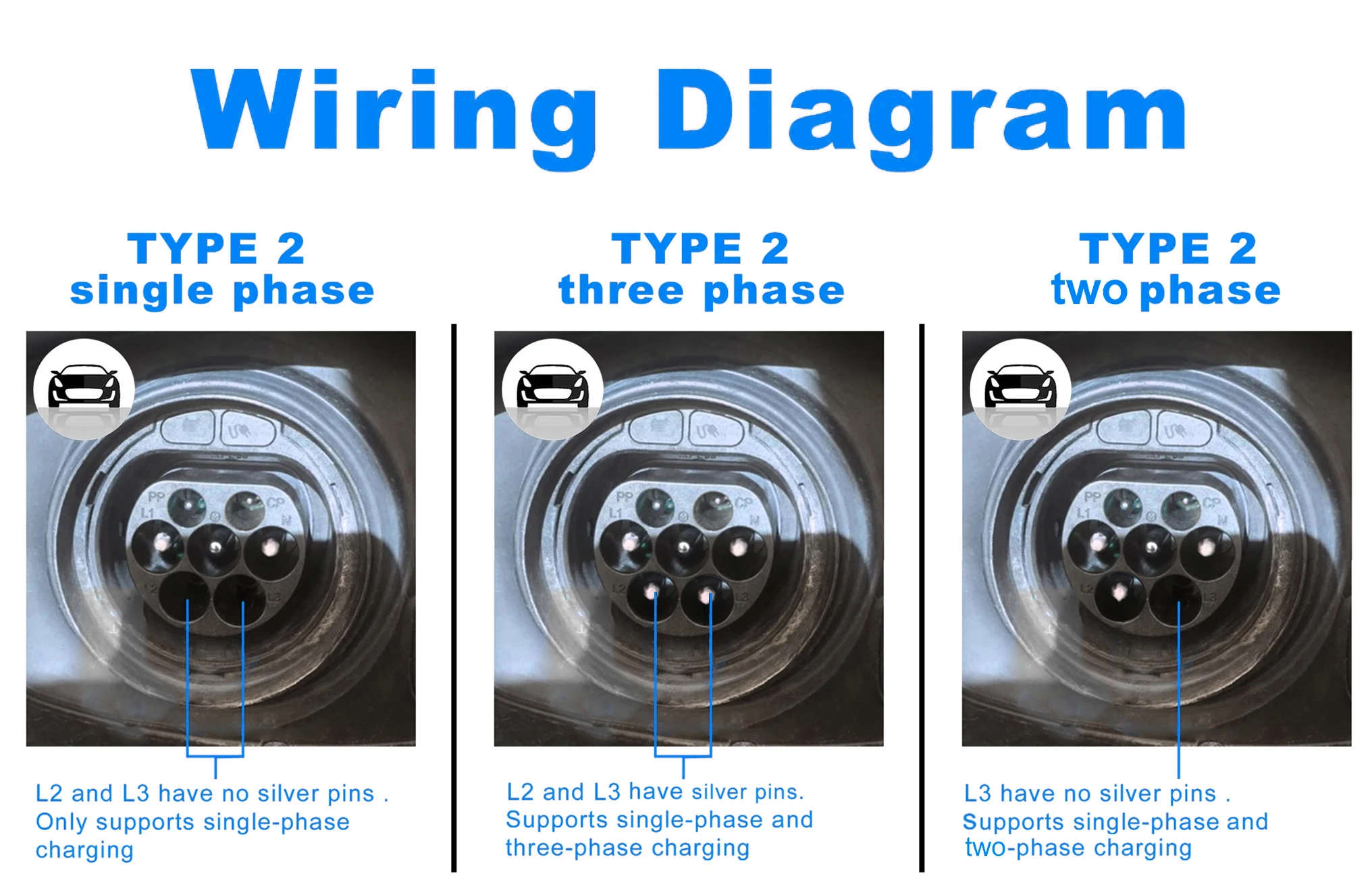 Wiring Diagram

TYPE 2
single phase

PP CP
L1 N
L2 L3

L2 and L3 have no silver pins . Only supports single-phase charging

TYPE 2
three phase

PP CP
L1 N
L2 L3

L2 and L3 have silver pins. Supports single-phase and three-phase charging

TYPE 2
two phase

PP CP
L1 N
L2 L3

L3 have no silver pins . Supports single-phase and two-phase charging