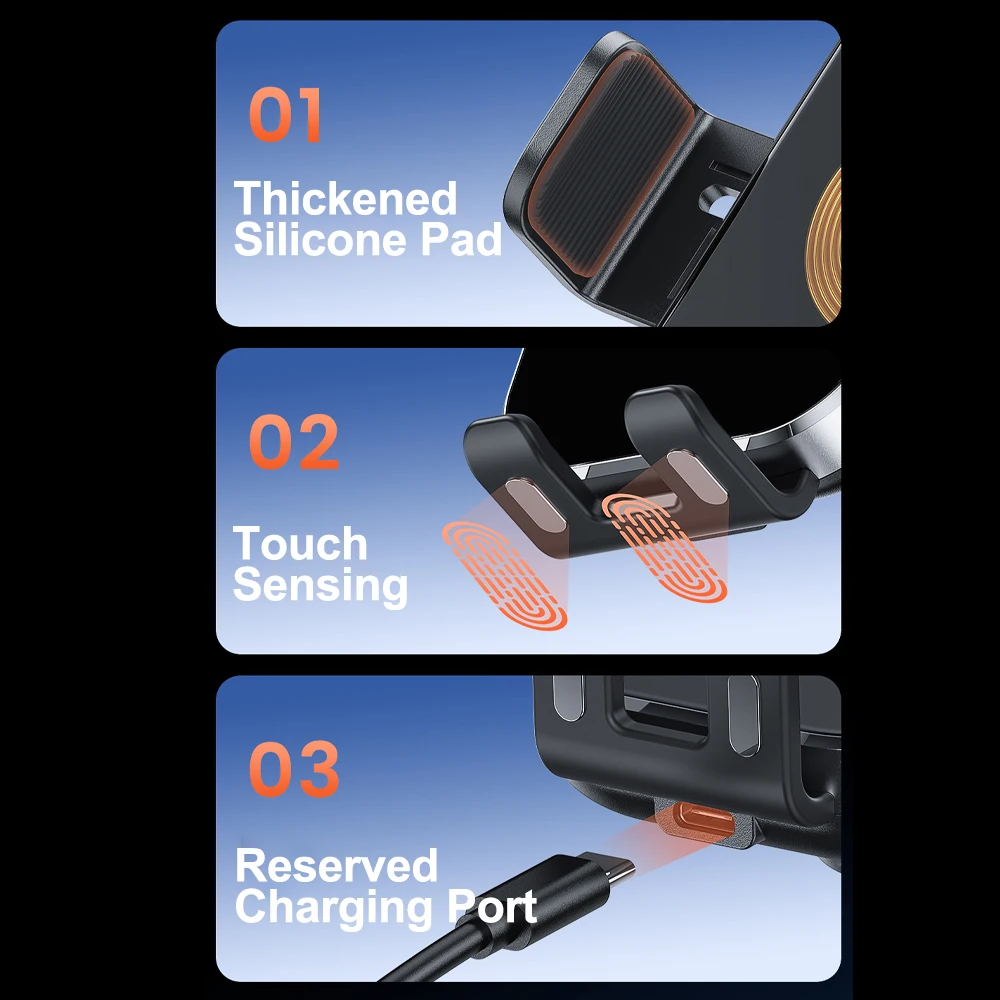 01
Thickened Silicone Pad

02
Touch Sensing

03
Reserved Charging Port